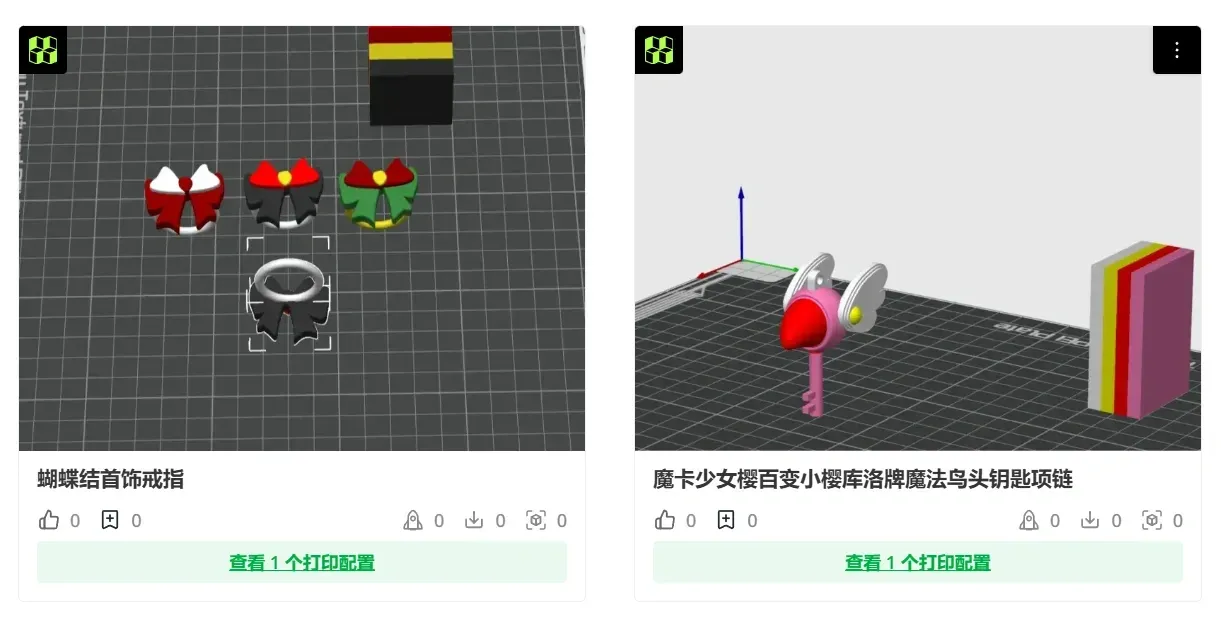 蝴蝶结首饰戒指

0 0 0 0 0

查看 1 个打印配置

魔卡少女樱百变小樱库洛牌魔法鸟头钥匙项链

0 0 0 0 0

查看 1 个打印配置