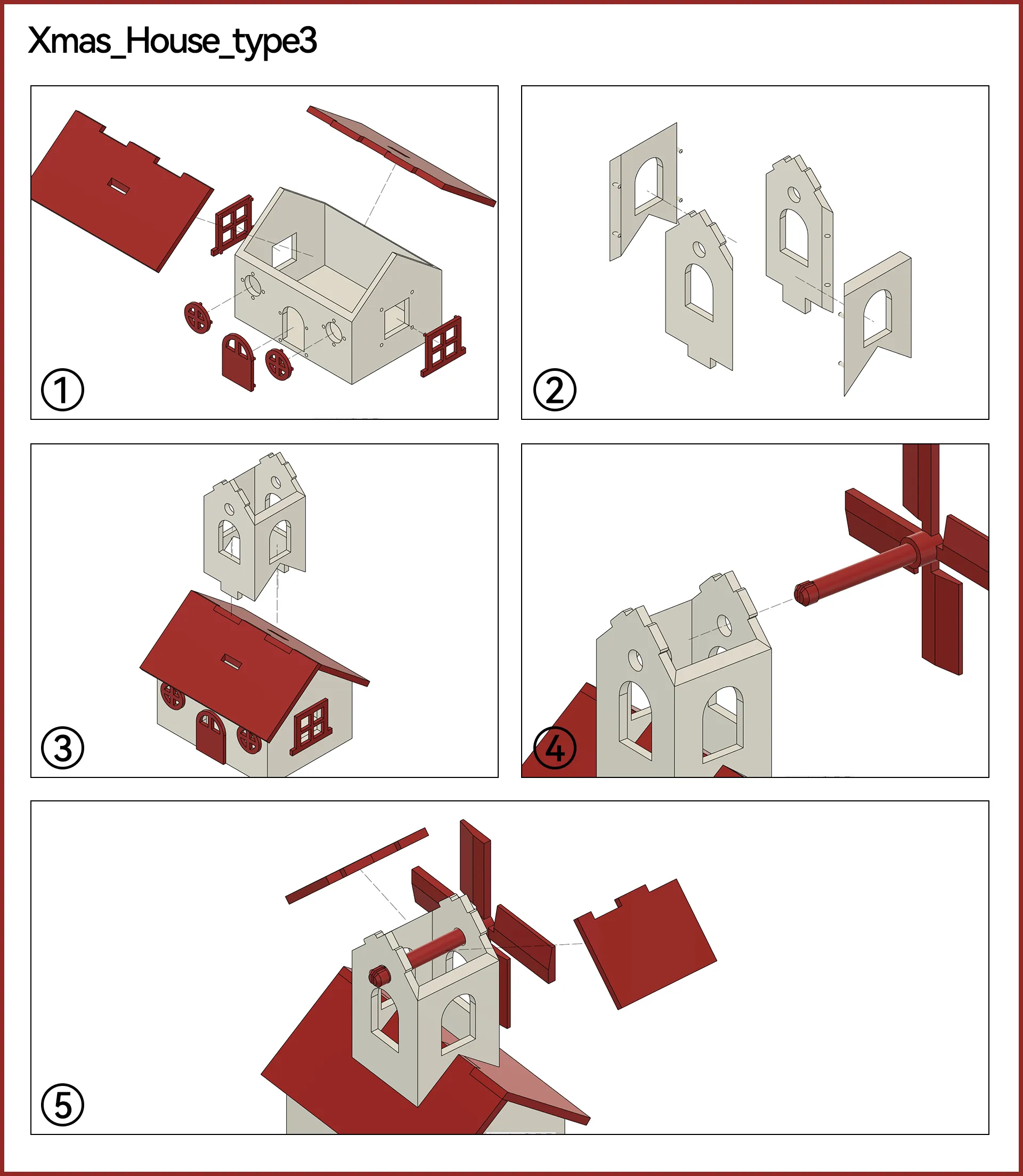 Xmas_House_type3

①

②

③

④

⑤