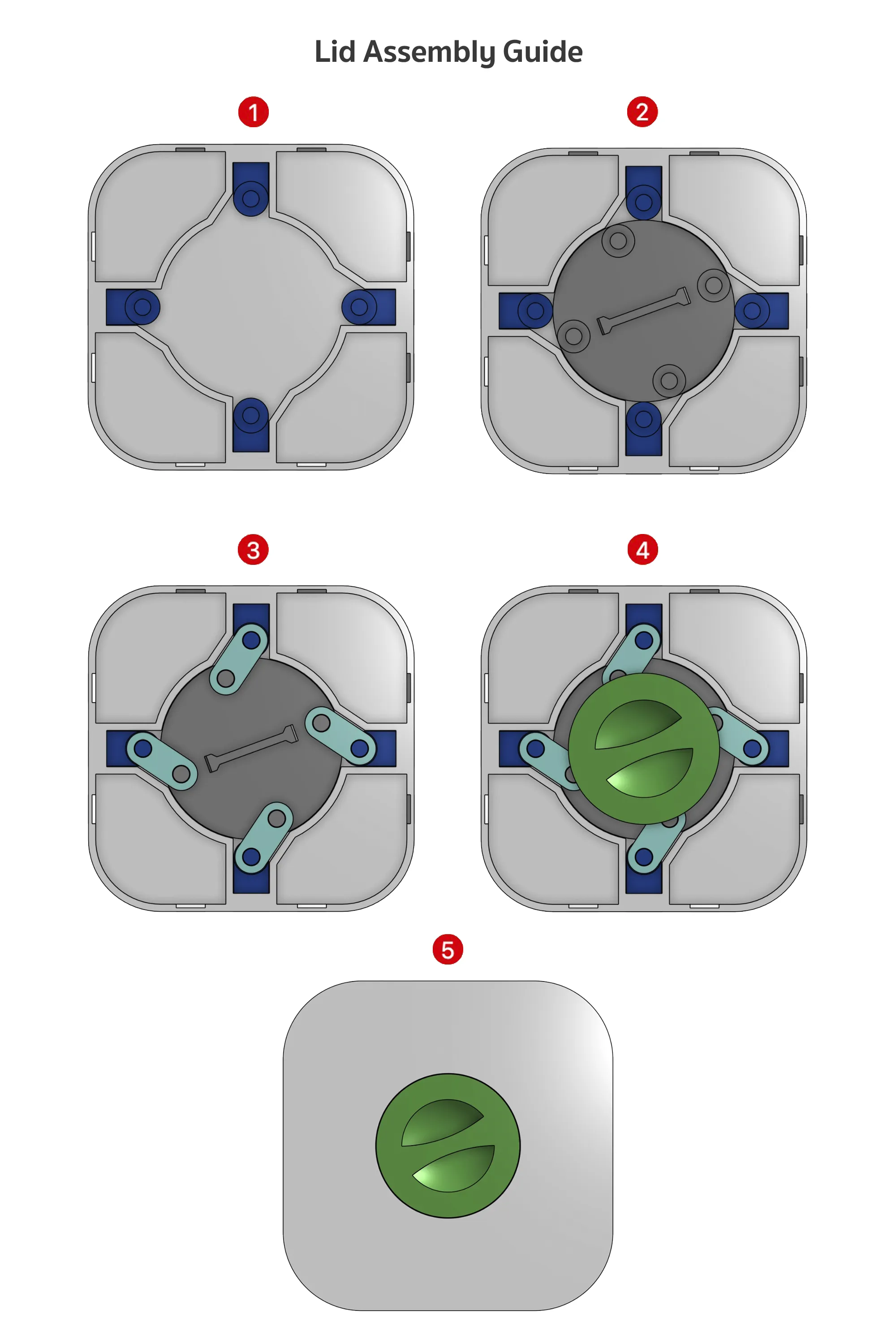 Lid Assembly Guide

1

2

3

4

5