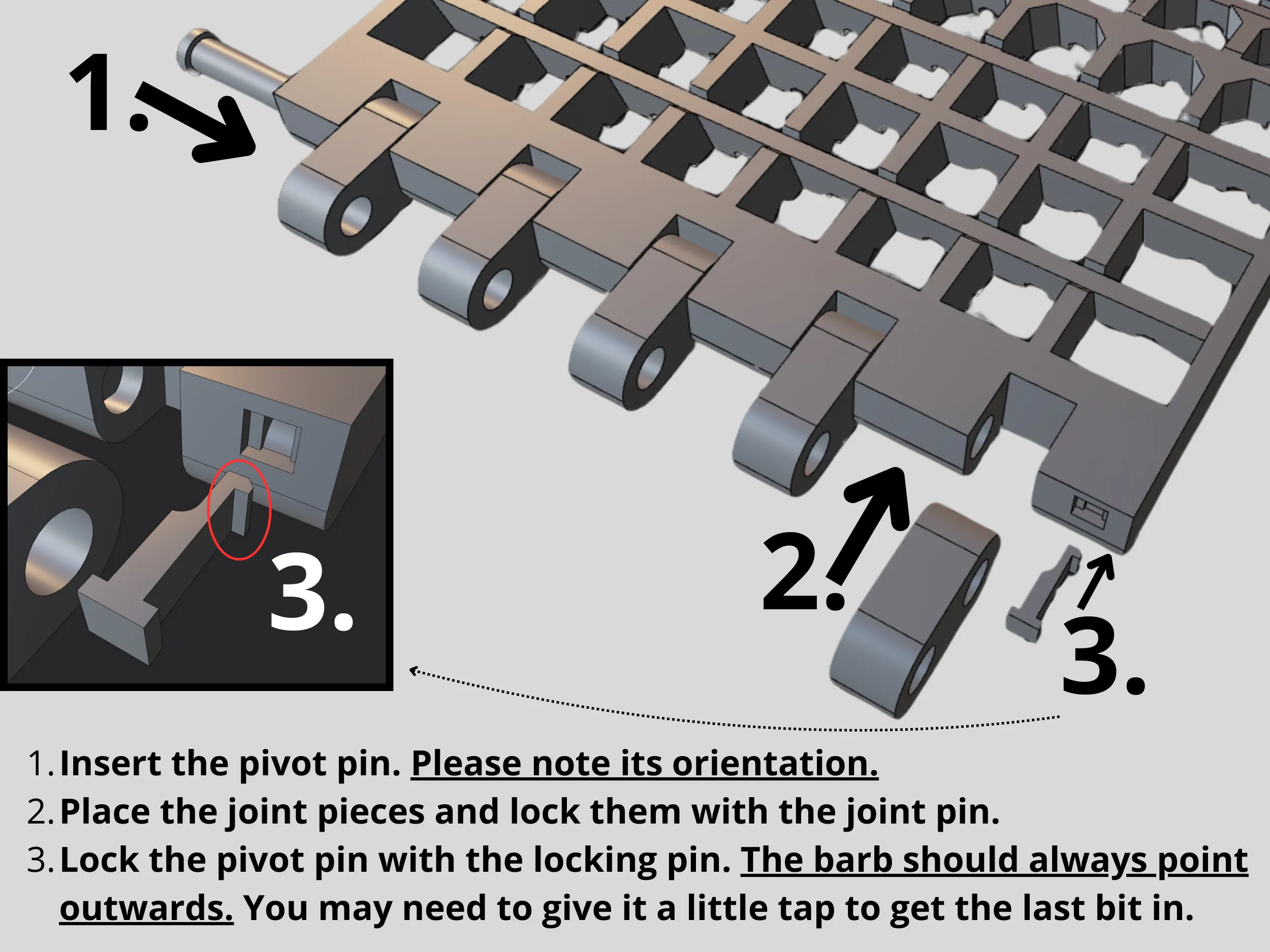 1.

3.

2.

3.

1. Insert the pivot pin. Please note its orientation.
2. Place the joint pieces and lock them with the joint pin.
3. Lock the pivot pin with the locking pin. The barb should always point outwards. You may need to give it a little tap to get the last bit in.