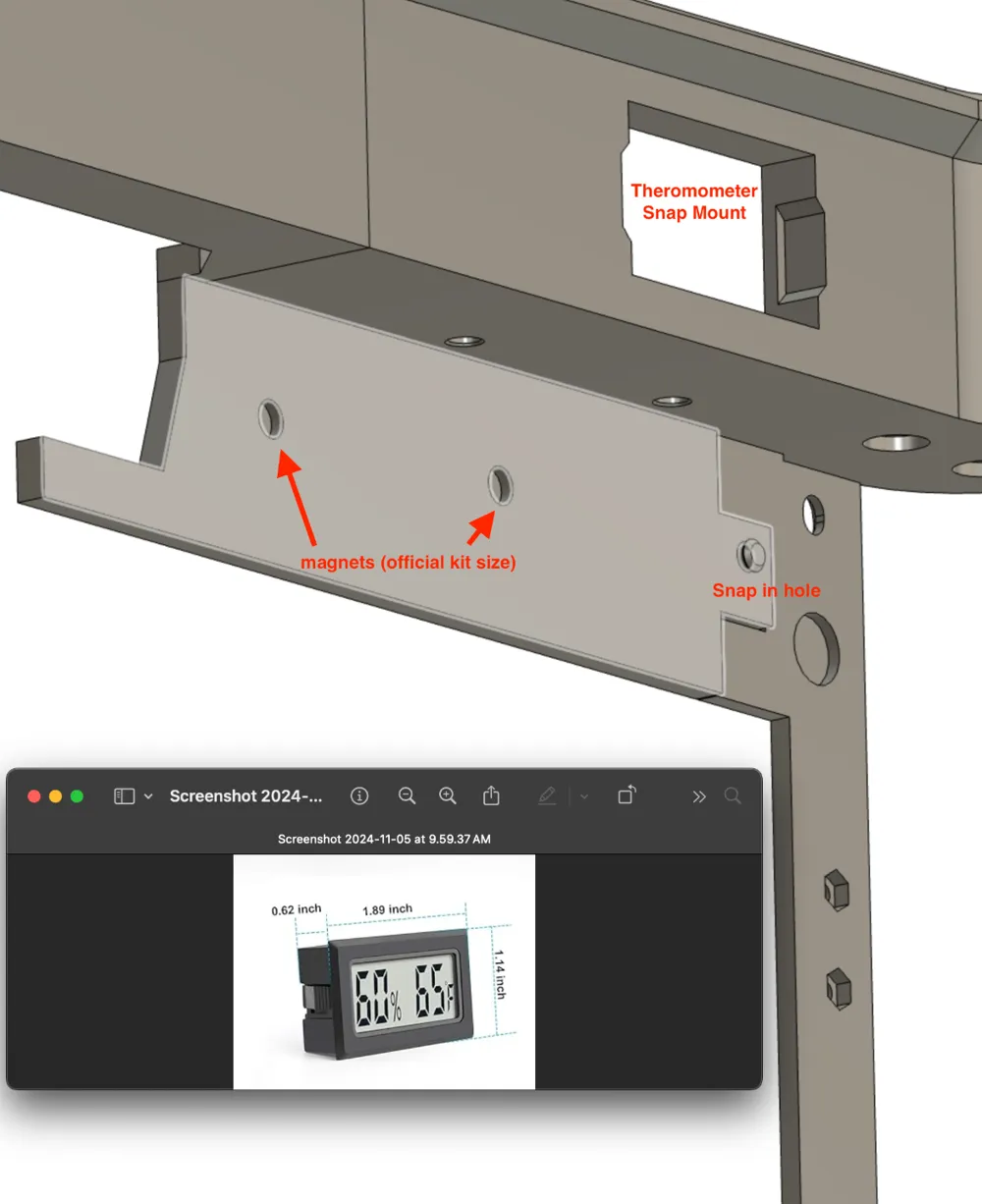 Theromometer Snap Mount

magnets (official kit size)

Snap in hole

Screenshot 2024-...

Screenshot 2024-11-05 at 9.59.37 AM

0.62 inch

1.89 inch

1.14 inch

60% 65°F