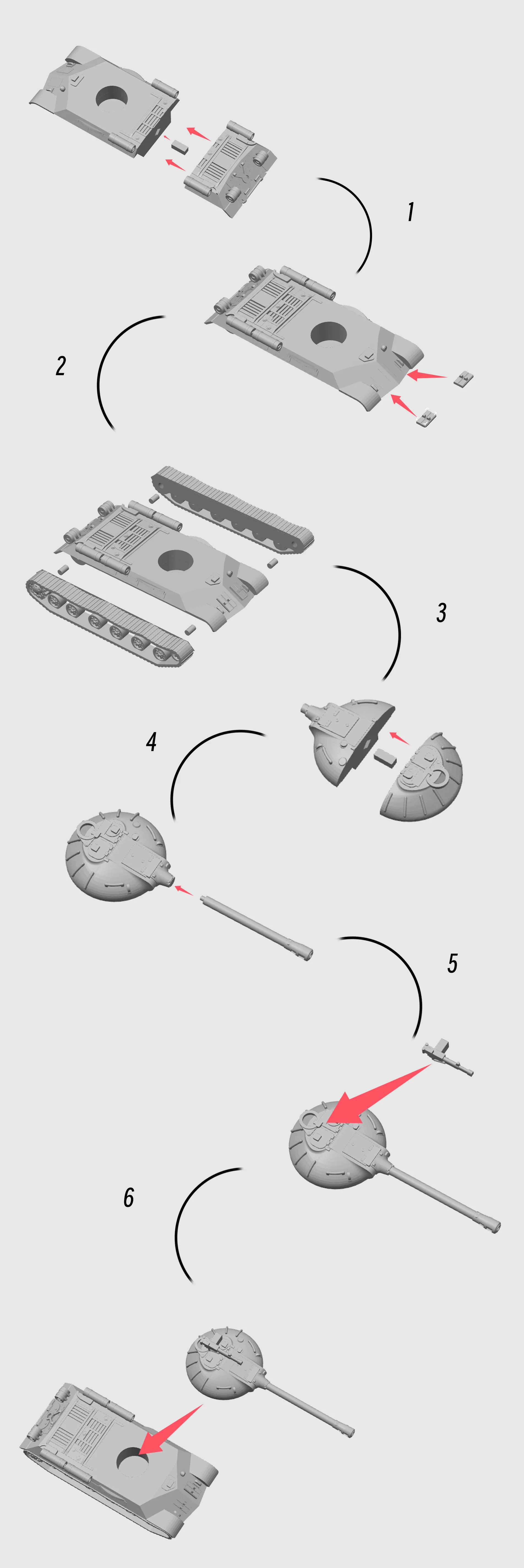 1

2

3

4

5

6