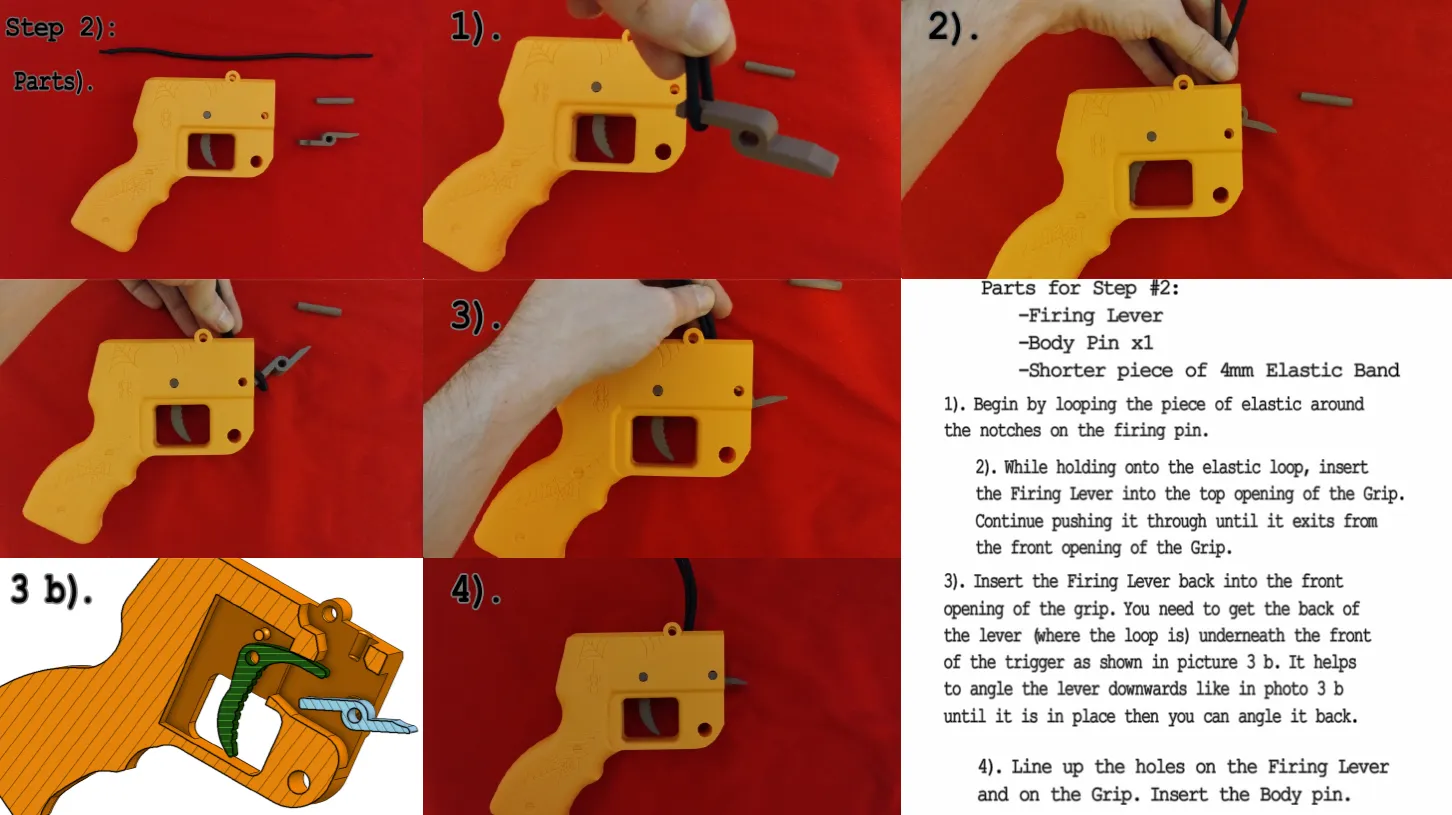 Step 2):

Parts).

1).

2).

3).

3 b).

4).

Parts for Step #2:
-Firing Lever
-Body Pin x1
-Shorter piece of 4mm Elastic Band

1). Begin by looping the piece of elastic around the notches on the firing pin.

2). While holding onto the elastic loop, insert the Firing Lever into the top opening of the Grip. Continue pushing it through until it exits from the front opening of the Grip.

3). Insert the Firing Lever back into the front opening of the grip. You need to get the back of the lever (where the loop is) underneath the front of the trigger as shown in picture 3 b. It helps to angle the lever downwards like in photo 3 b until it is in place then you can angle it back.

4). Line up the holes on the Firing Lever and on the Grip. Insert the Body pin.