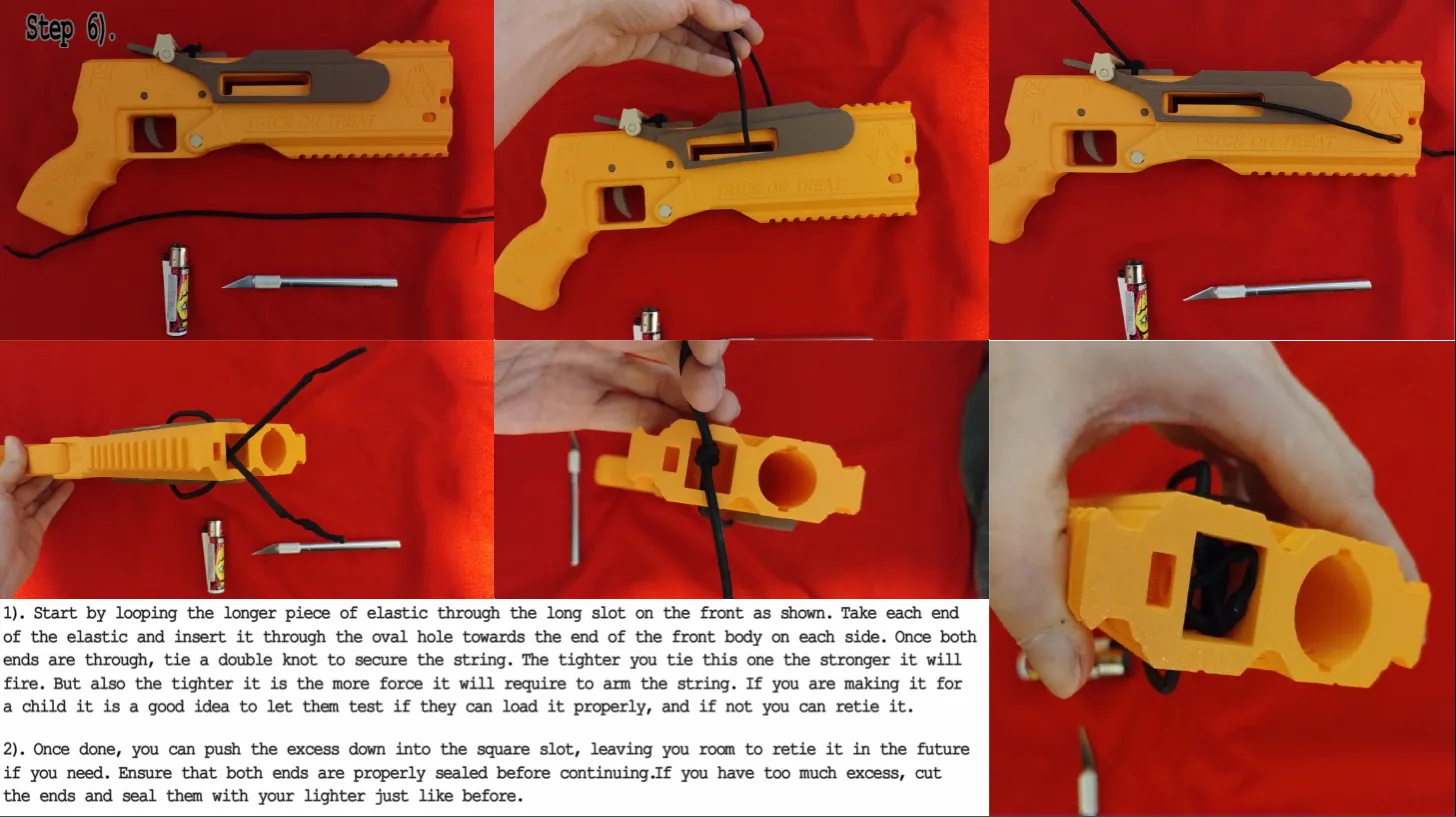 Step 6).

TRICK OR TREAT

TRICK OR TREAT

TRICK OR TREAT

1). Start by looping the longer piece of elastic through the long slot on the front as shown. Take each end of the elastic and insert it through the oval hole towards the end of the front body on each side. Once both ends are through, tie a double knot to secure the string. The tighter you tie this one the stronger it will fire. But also the tighter it is the more force it will require to arm the string. If you are making it for a child it is a good idea to let them test if they can load it properly, and if not you can retie it.

2). Once done, you can push the excess down into the square slot, leaving you room to retie it in the future if you need. Ensure that both ends are properly sealed before continuing.If you have too much excess, cut the ends and seal them with your lighter just like before.