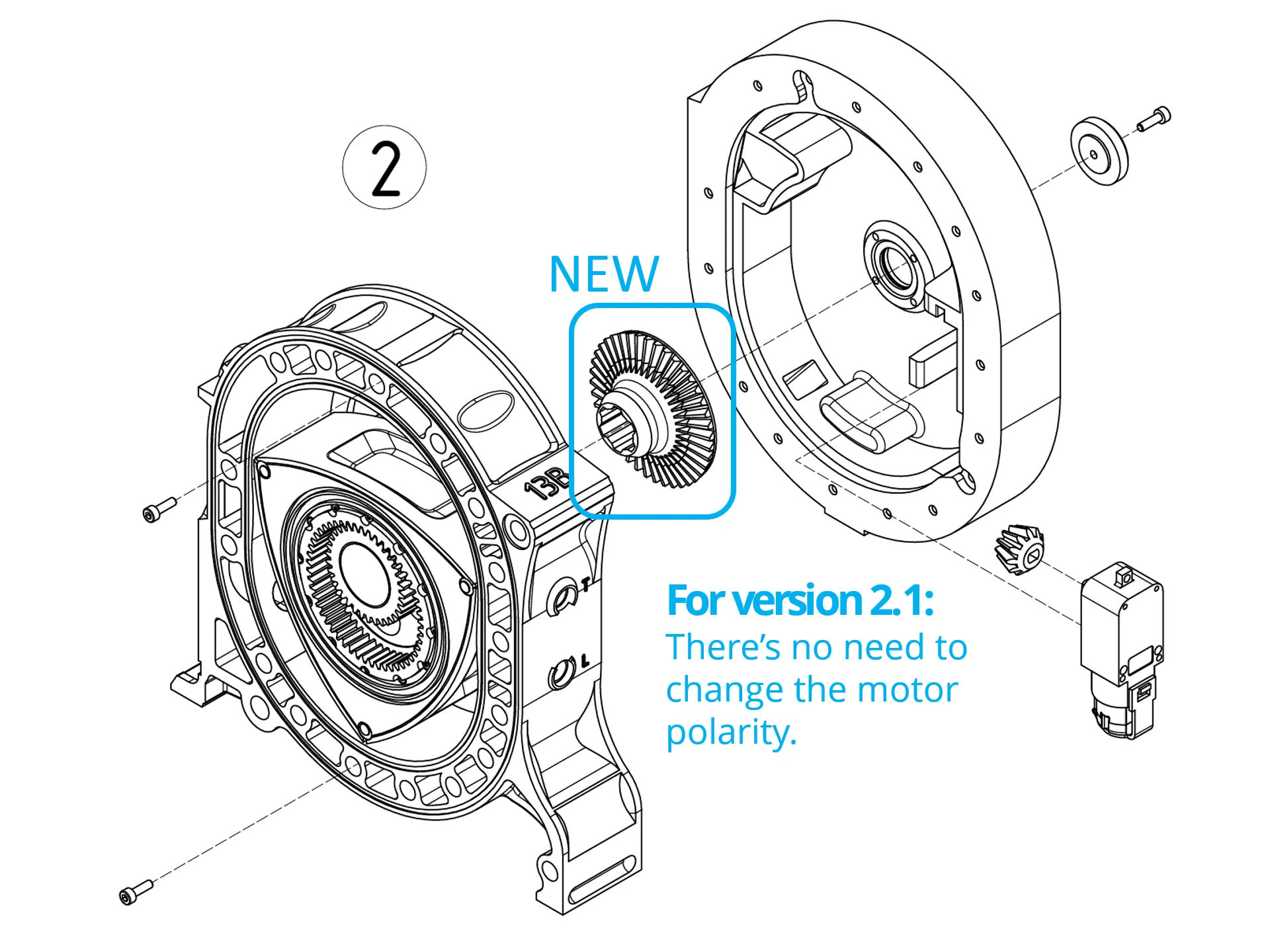 2

NEW

13B

T

L

For version 2.1:
There's no need to change the motor polarity.