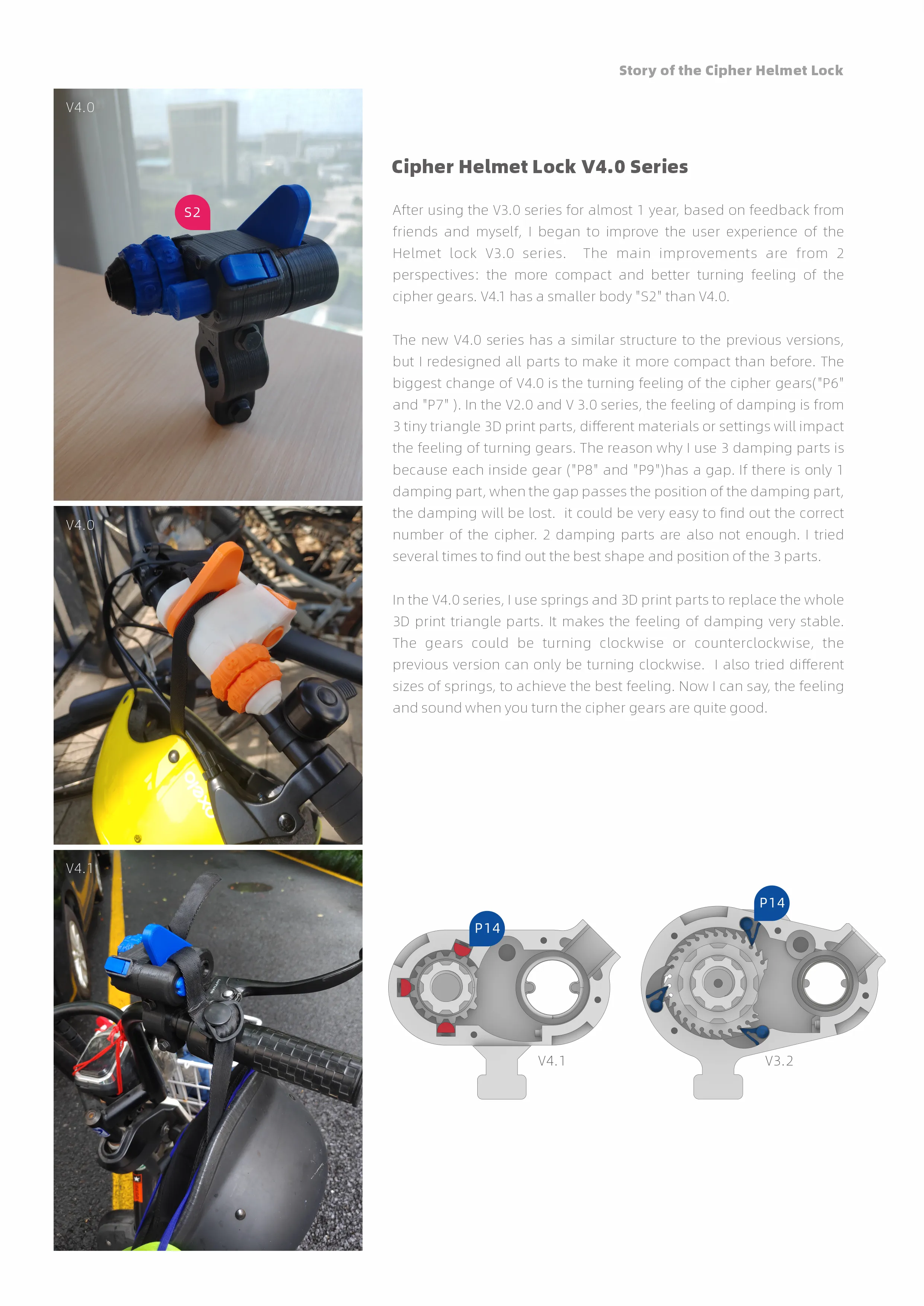 Story of the Cipher Helmet Lock

V4.0

S2

V4.0

V4.1

Cipher Helmet Lock V4.0 Series

After using the V3.0 series for almost 1 year, based on feedback from friends and myself, I began to improve the user experience of the Helmet lock V3.0 series. The main improvements are from 2 perspectives: the more compact and better turning feeling of the cipher gears. V4.1 has a smaller body "S2" than V4.0.

The new V4.0 series has a similar structure to the previous versions, but I redesigned all parts to make it more compact than before. The biggest change of V4.0 is the turning feeling of the cipher gears("P6" and "P7" ). In the V2.0 and V 3.0 series, the feeling of damping is from 3 tiny triangle 3D print parts, different materials or settings will impact the feeling of turning gears. The reason why I use 3 damping parts is because each inside gear ("P8" and "P9")has a gap. If there is only 1 damping part, when the gap passes the position of the damping part, the damping will be lost. it could be very easy to find out the correct number of the cipher. 2 damping parts are also not enough. I tried several times to find out the best shape and position of the 3 parts.

In the V4.0 series, I use springs and 3D print parts to replace the whole 3D print triangle parts. It makes the feeling of damping very stable. The gears could be turning clockwise or counterclockwise, the previous version can only be turning clockwise. I also tried different sizes of springs, to achieve the best feeling. Now I can say, the feeling and sound when you turn the cipher gears are quite good.

P14

V4.1

P14

V3.2