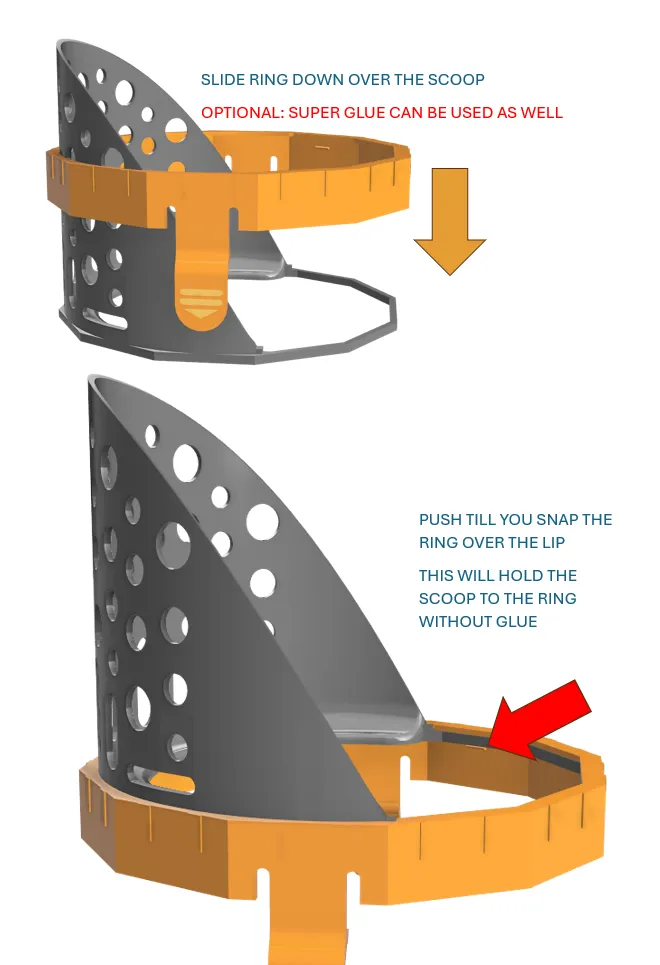 SLIDE RING DOWN OVER THE SCOOP

OPTIONAL: SUPER GLUE CAN BE USED AS WELL

PUSH TILL YOU SNAP THE RING OVER THE LIP

THIS WILL HOLD THE SCOOP TO THE RING WITHOUT GLUE