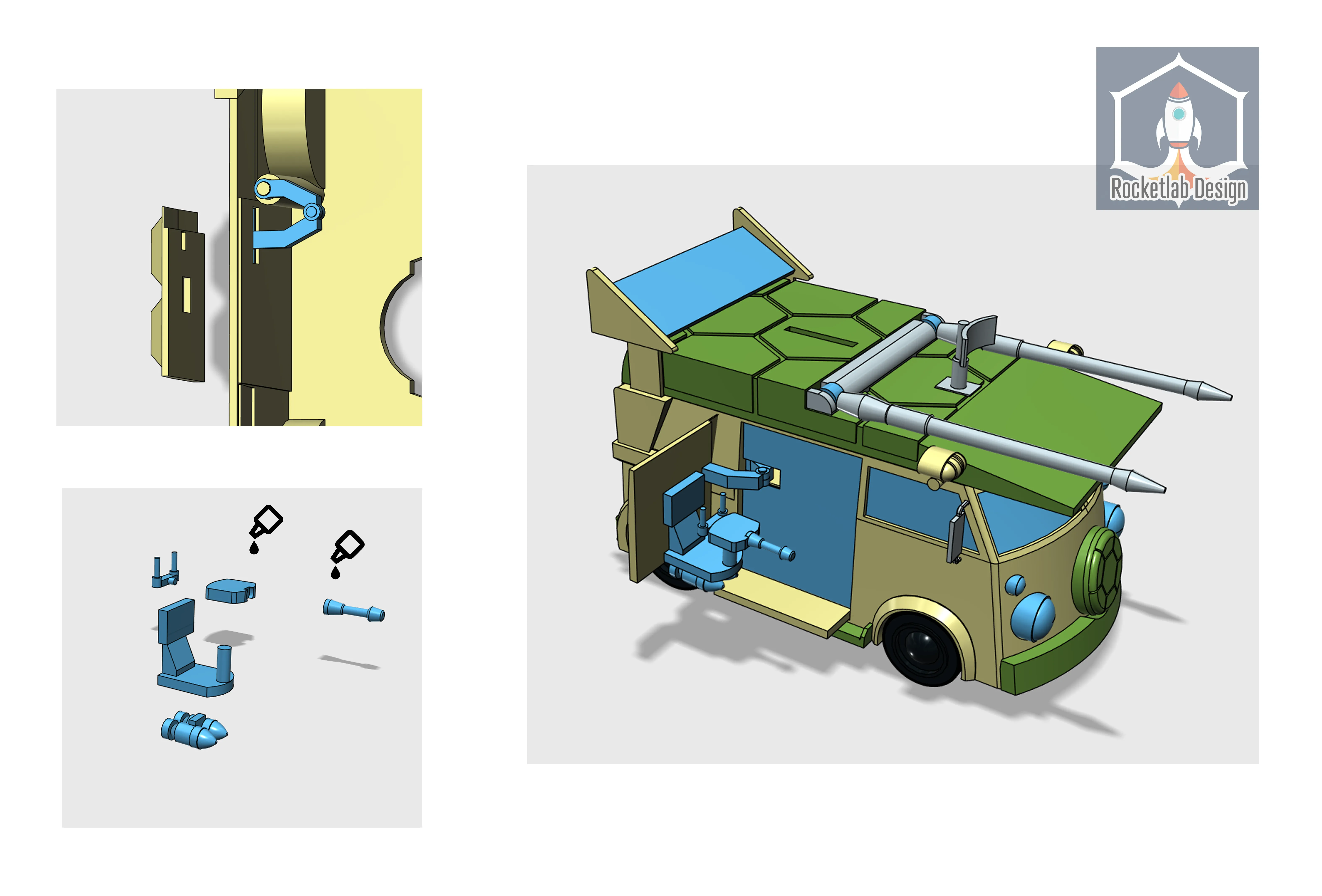 Rocketlab Design