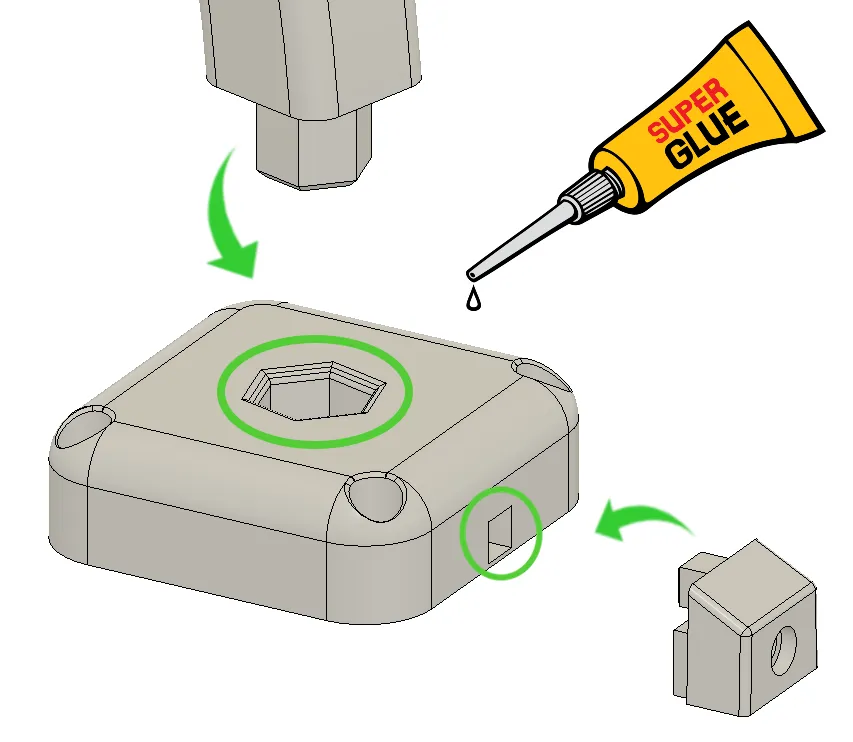 SUPER GLUE