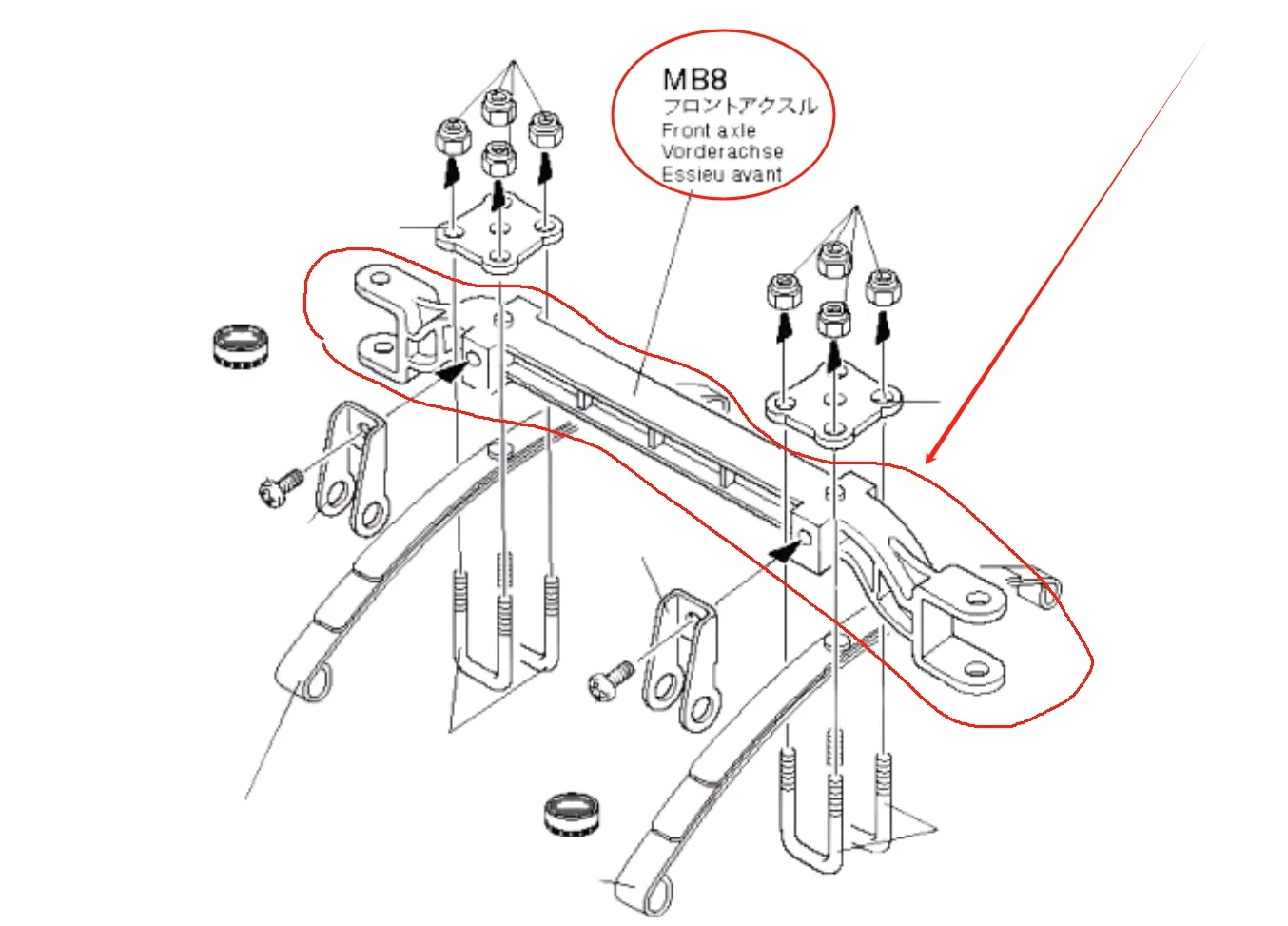 MB8
フロントアクスル
Front axle
Vorderachse
Essieu avant