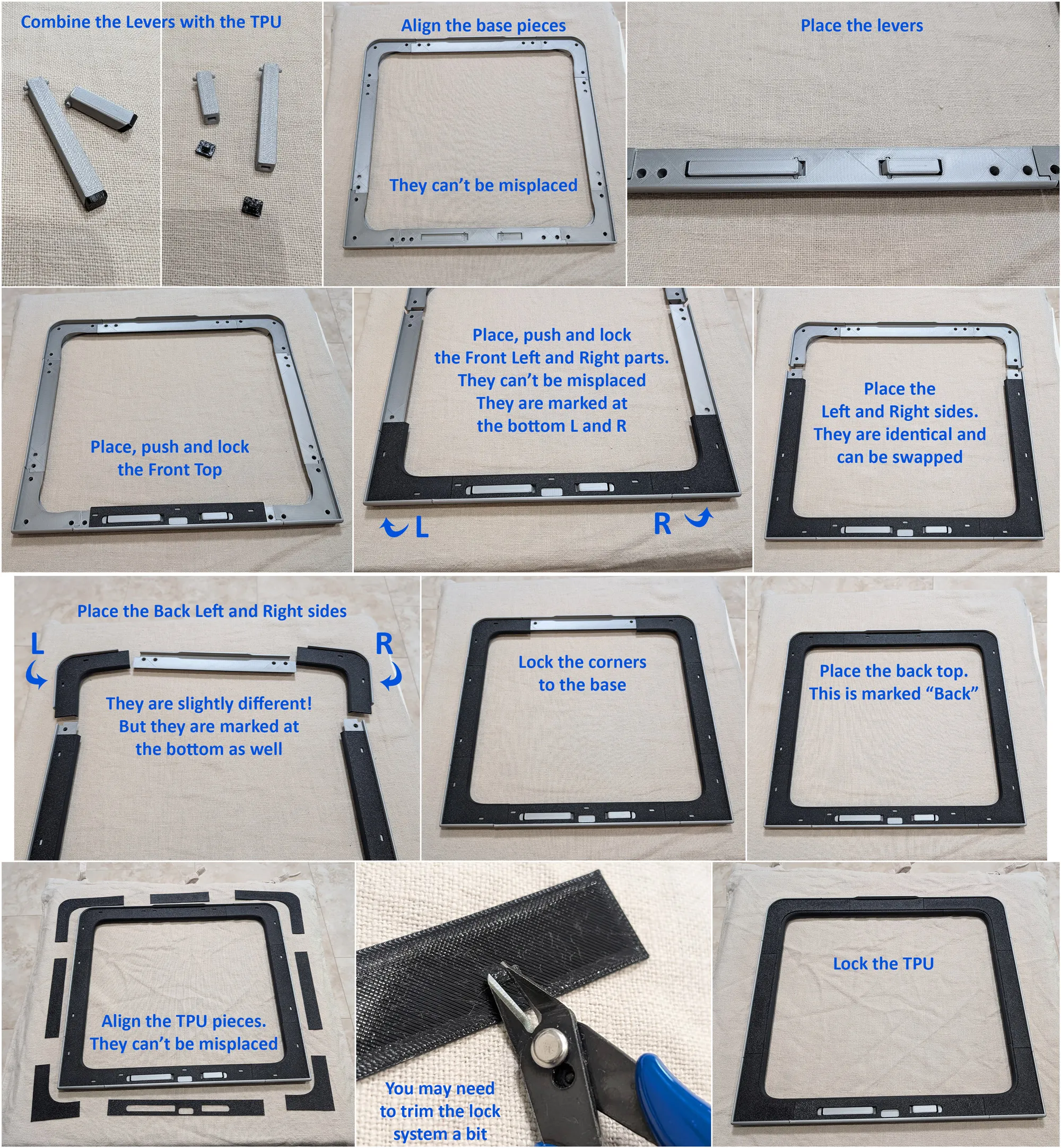 Combine the Levers with the TPU

Align the base pieces

They can't be misplaced

Place the levers

Place, push and lock the Front Top

Place, push and lock the Front Left and Right parts. They can't be misplaced They are marked at the bottom L and R

L

R

Place the Left and Right sides. They are identical and can be swapped

Place the Back Left and Right sides

L

R

They are slightly different! But they are marked at the bottom as well

Lock the corners to the base

Place the back top. This is marked "Back"

Align the TPU pieces. They can't be misplaced

You may need to trim the lock system a bit

Lock the TPU