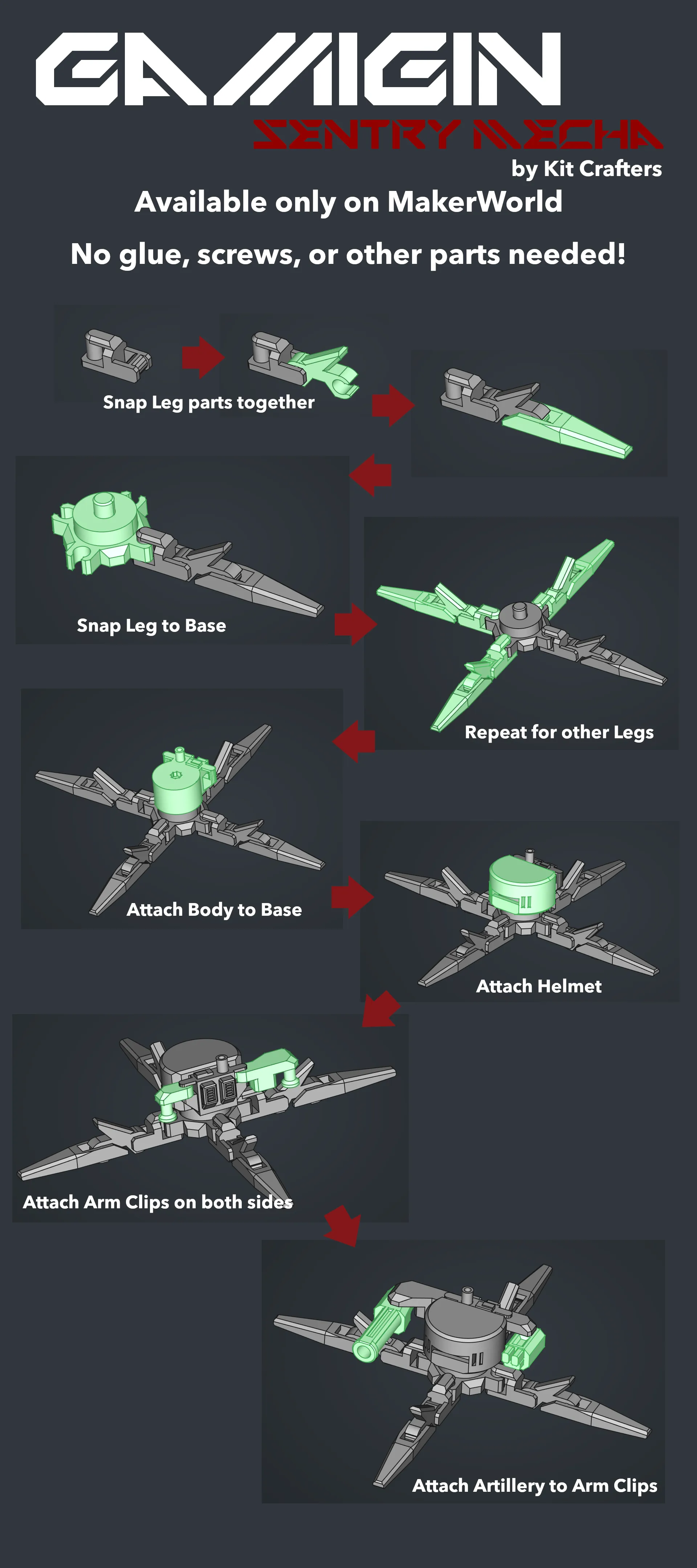 GAMIGIN
SENTRY MECHA
by Kit Crafters
Available only on MakerWorld
No glue, screws, or other parts needed!

Snap Leg parts together

Snap Leg to Base

Repeat for other Legs

Attach Body to Base

Attach Helmet

Attach Arm Clips on both sides

Attach Artillery to Arm Clips