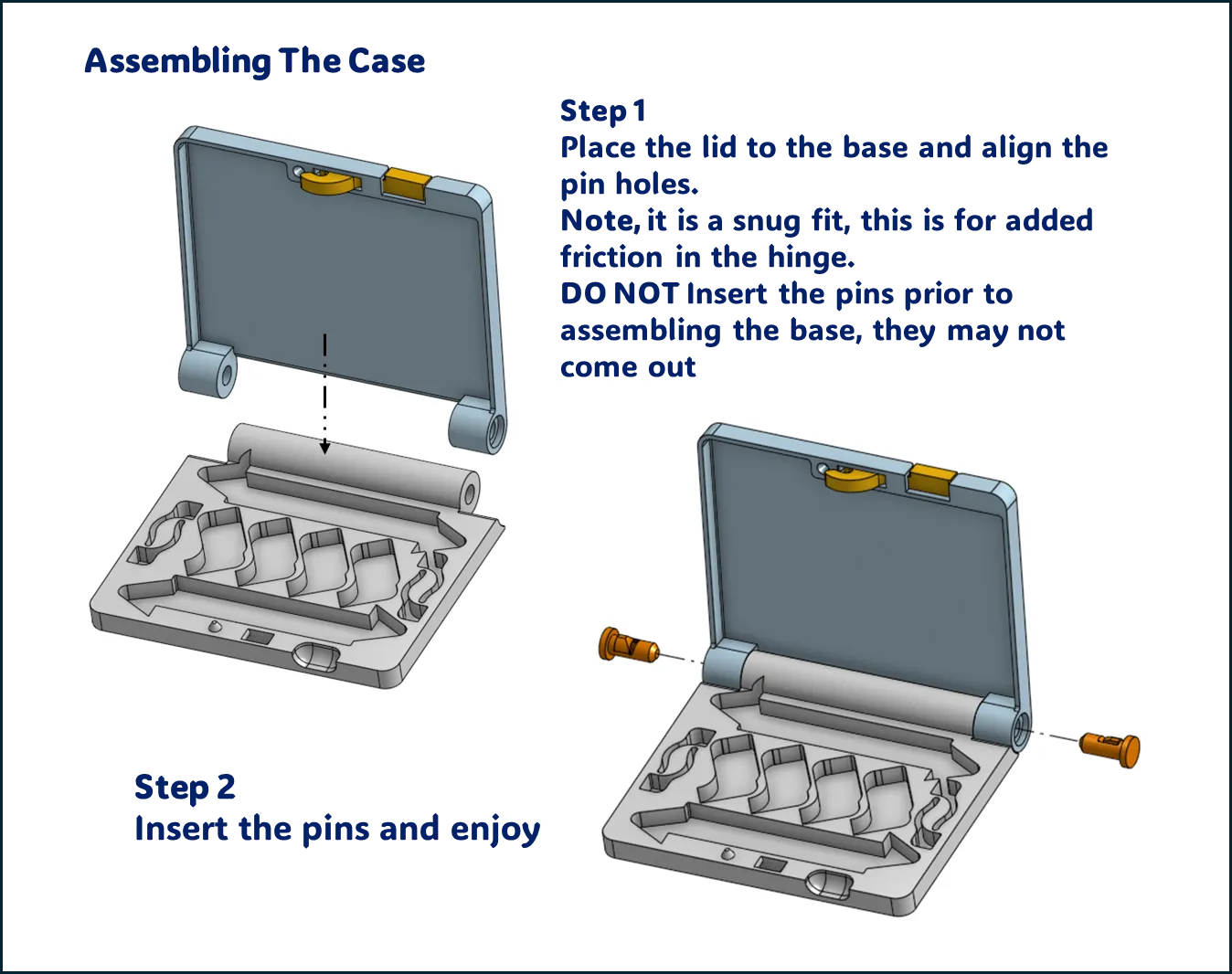 Assembling The Case

Step 1
Place the lid to the base and align the pin holes.
Note, it is a snug fit, this is for added friction in the hinge.
DO NOT Insert the pins prior to assembling the base, they may not come out

Step 2
Insert the pins and enjoy