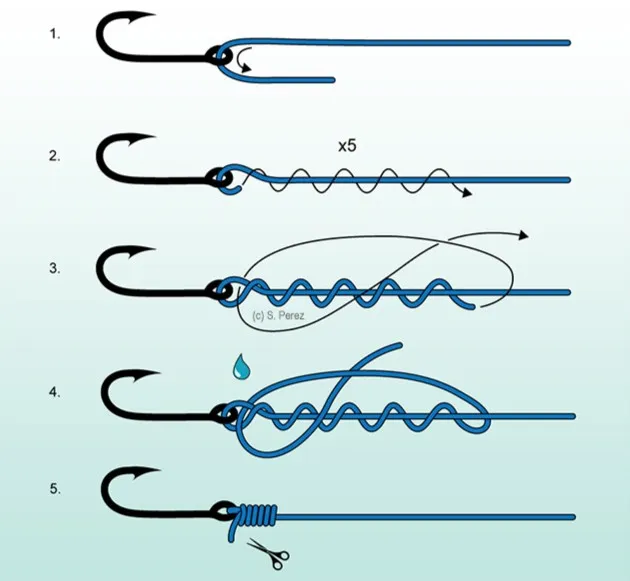 1.

2.

x5

3.

(c) S. Perez

4.

5.