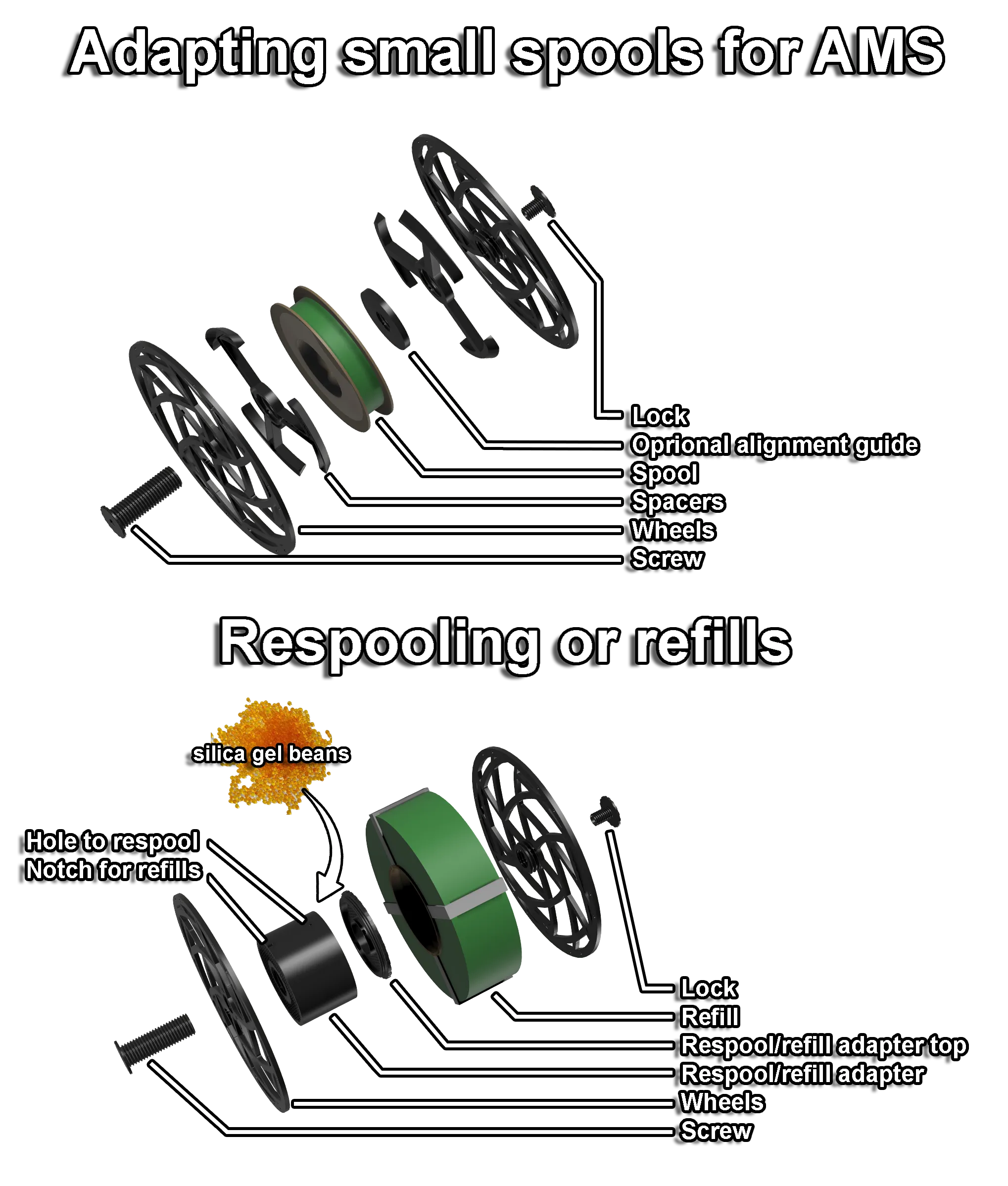 Adapting small spools for AMS

Lock
Oprional alignment guide
Spool
Spacers
Wheels
Screw

Respooling or refills

silica gel beans

Hole to respool
Notch for refills

Lock
Refill
Respool/refill adapter top
Respool/refill adapter
Wheels
Screw