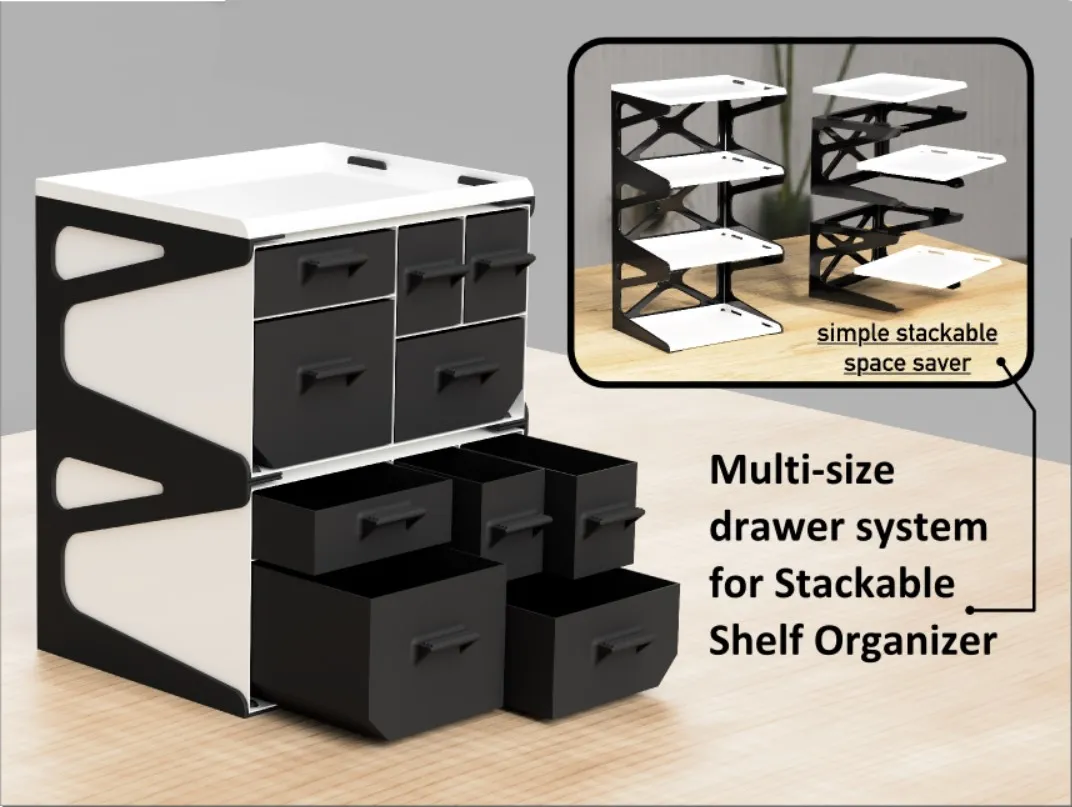 simple stackable space saver

Multi-size drawer system for Stackable Shelf Organizer