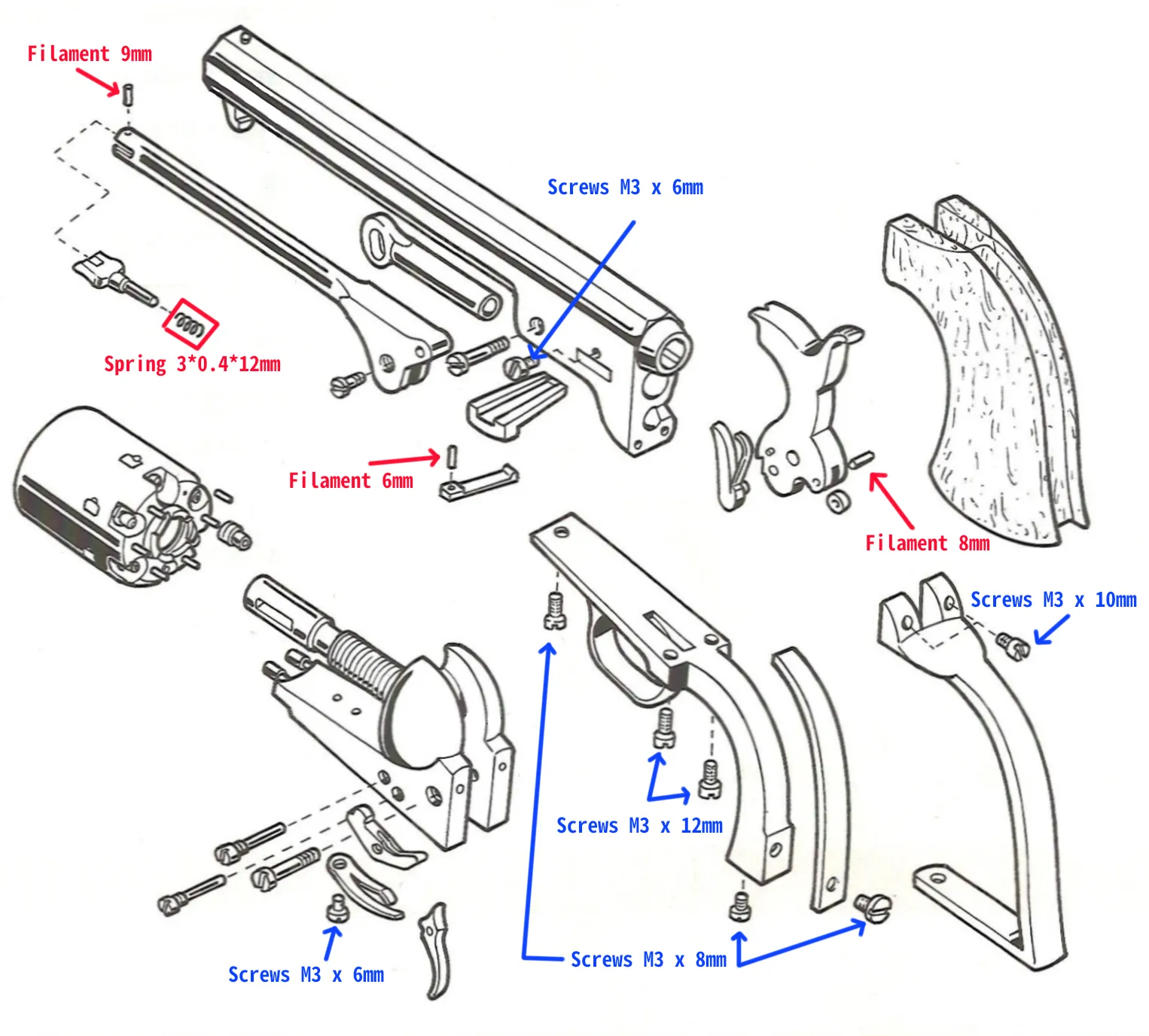 Filament 9mm

Screws M3 x 6mm

Spring 3*0.4*12mm

Filament 6mm

Filament 8mm

Screws M3 x 10mm

Screws M3 x 12mm

Screws M3 x 6mm

Screws M3 x 8mm