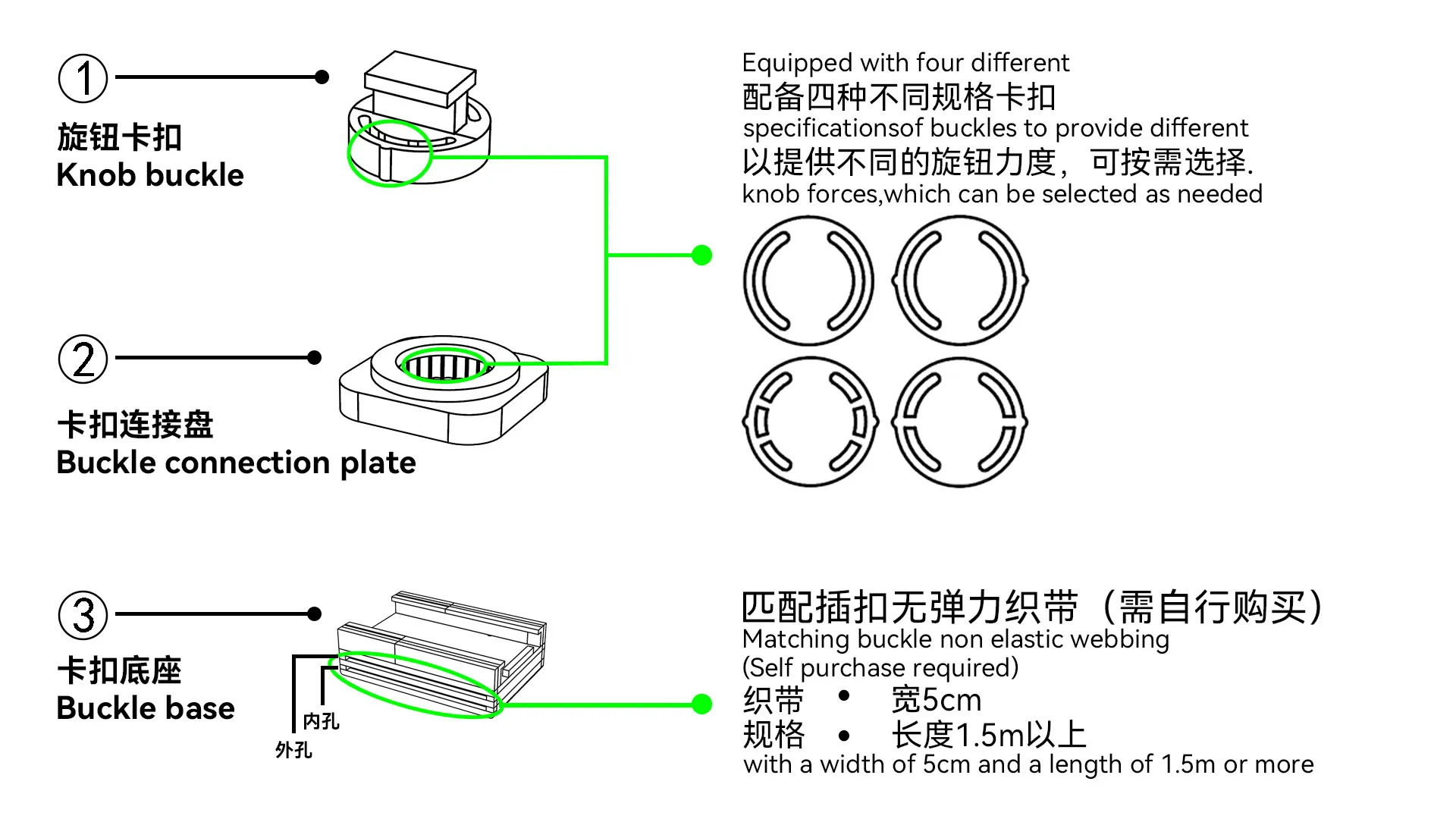 ①

旋钮卡扣
Knob buckle

②

卡扣连接盘
Buckle connection plate

③

卡扣底座
Buckle base

内孔
外孔

Equipped with four different
配备四种不同规格卡扣
specificationsof buckles to provide different
以提供不同的旋钮力度，可按需选择.
knob forces,which can be selected as needed

匹配插扣无弹力织带（需自行购买）
Matching buckle non elastic webbing
(Self purchase required)
织带 • 宽5cm
规格 • 长度1.5m以上
with a width of 5cm and a length of 1.5m or more