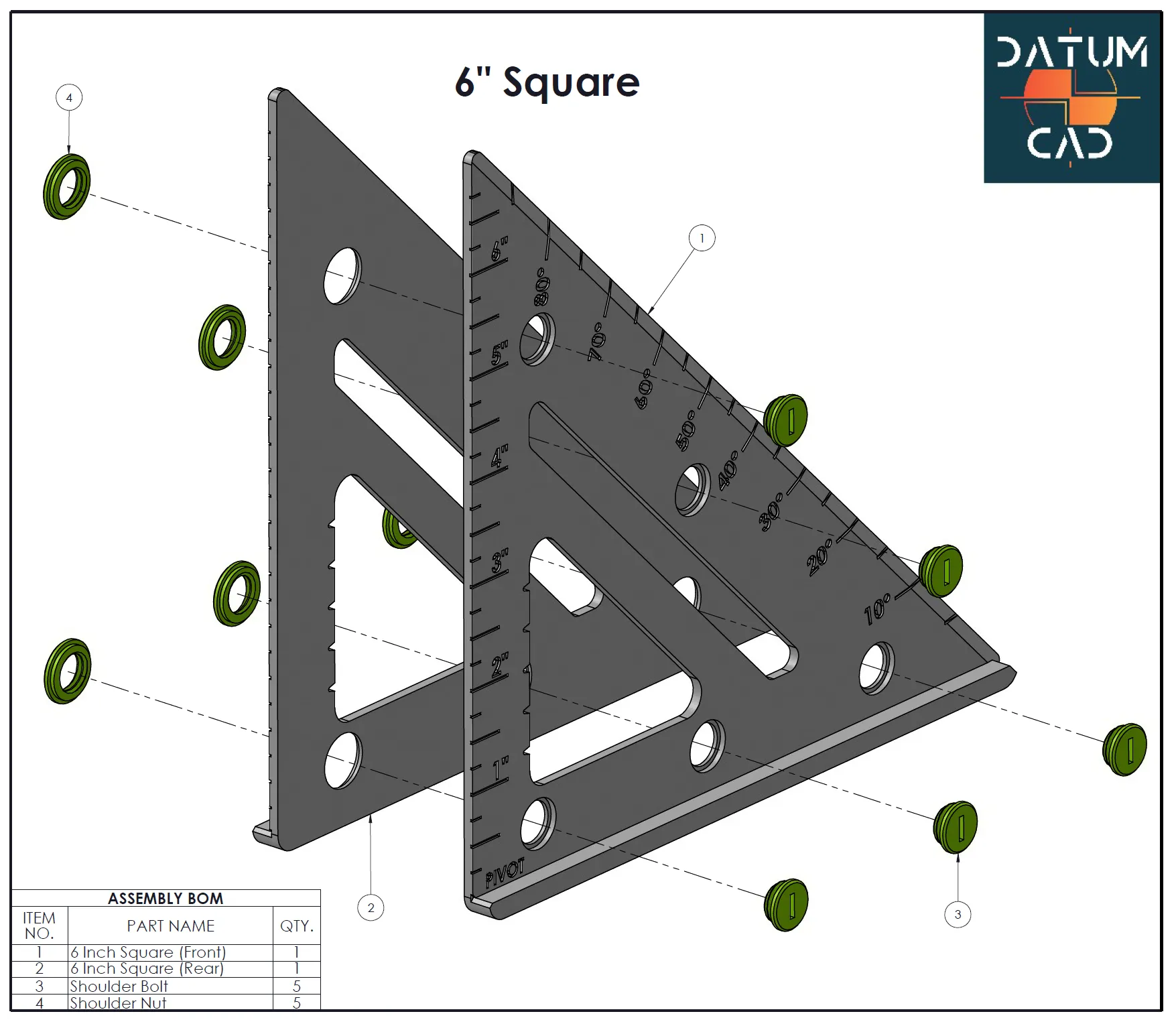 6" Square

DATUM CAD

4

1

6"
5"
4"
3"
2"
1"
PIVOT

80°
70°
60°
50°
40°
30°
20°
10°

2

3

ASSEMBLY BOM

| ITEM NO. | PART NAME | QTY. |
|---|---|---|
| 1 | 6 Inch Square (Front) | 1 |
| 2 | 6 Inch Square (Rear) | 1 |
| 3 | Shoulder Bolt | 5 |
| 4 | Shoulder Nut | 5 |