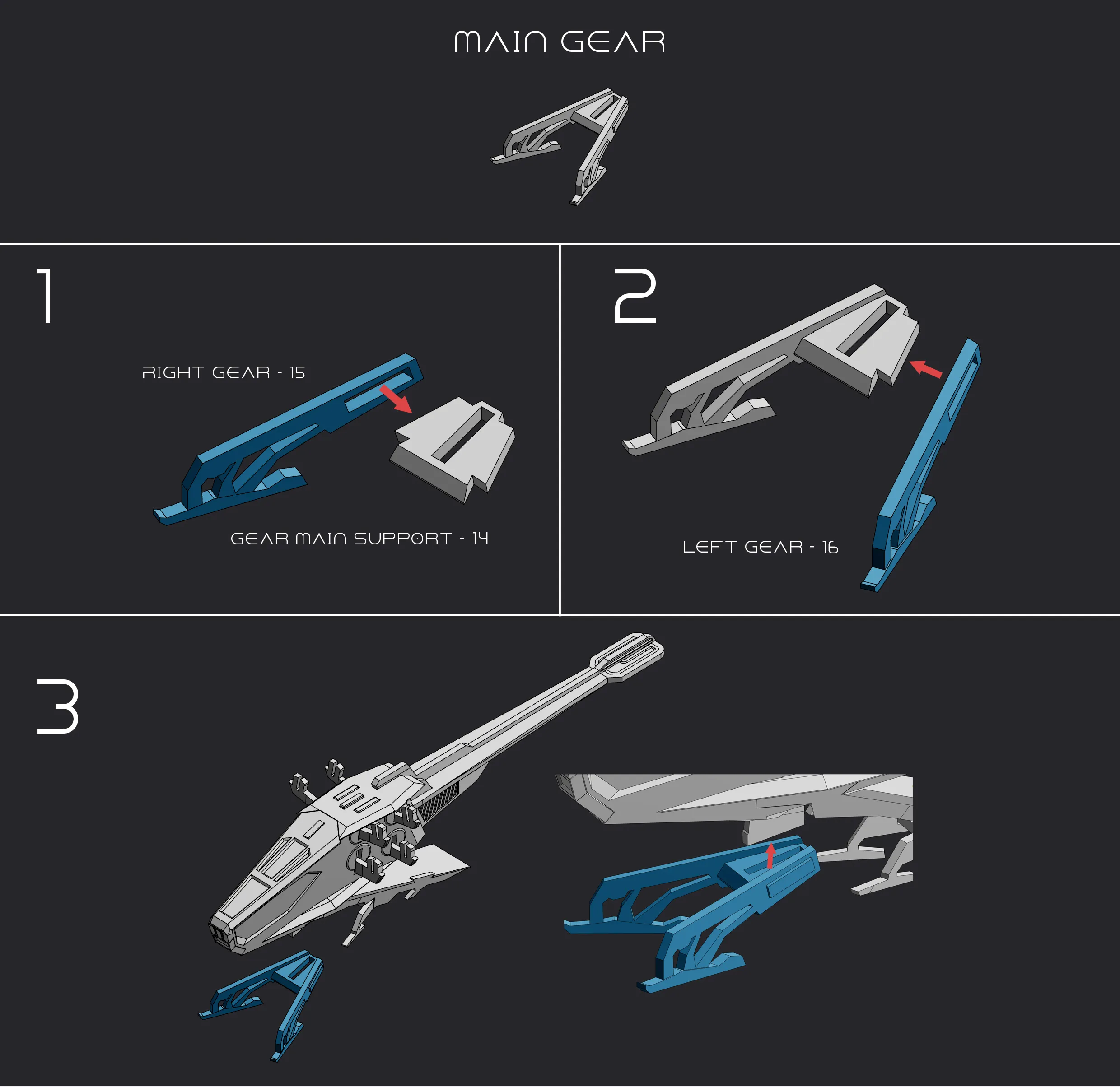 MAIN GEAR

1

RIGHT GEAR - 15

GEAR MAIN SUPPORT - 14

2

LEFT GEAR - 16

3