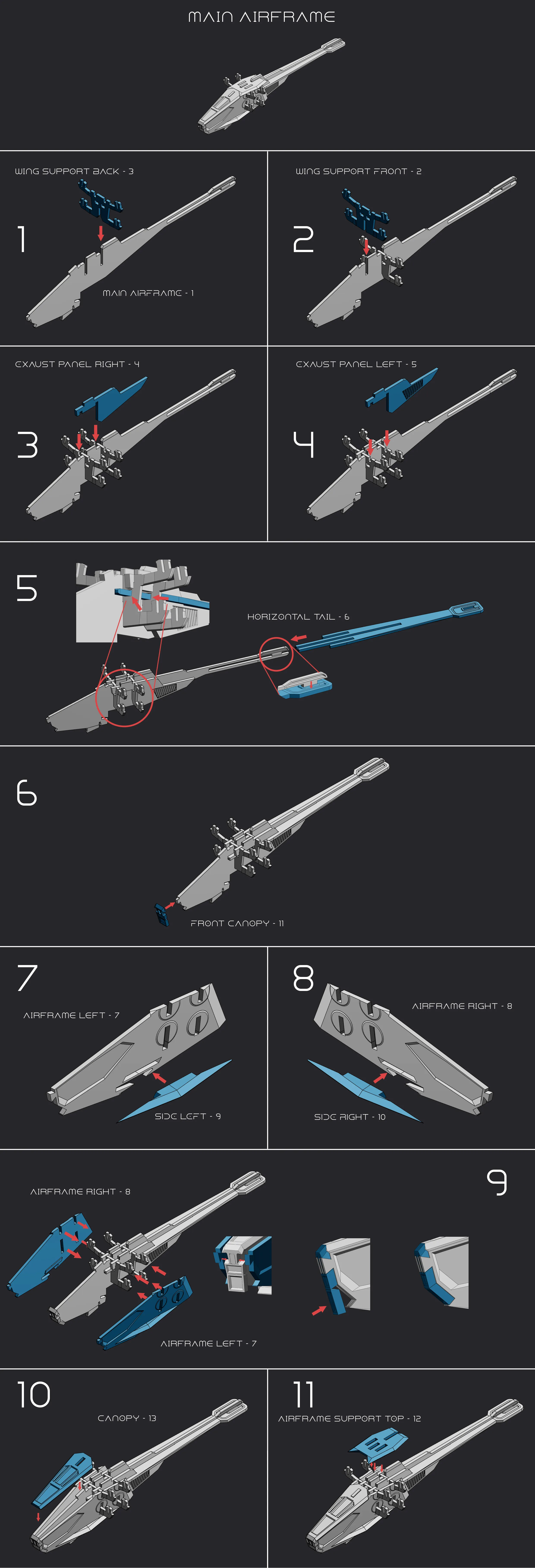 MAIN AIRFRAME

WING SUPPORT BACK - 3

1

MAIN AIRFRAME - 1

WING SUPPORT FRONT - 2

2

EXAUST PANEL RIGHT - 4

3

EXAUST PANEL LEFT - 5

4

5

HORIZONTAL TAIL - 6

6

FRONT CANOPY - 11

7

AIRFRAME LEFT - 7

SIDE LEFT - 9

8

AIRFRAME RIGHT - 8

SIDE RIGHT - 10

AIRFRAME RIGHT - 8

9

AIRFRAME LEFT - 7

10

CANOPY - 13

11

AIRFRAME SUPPORT TOP - 12