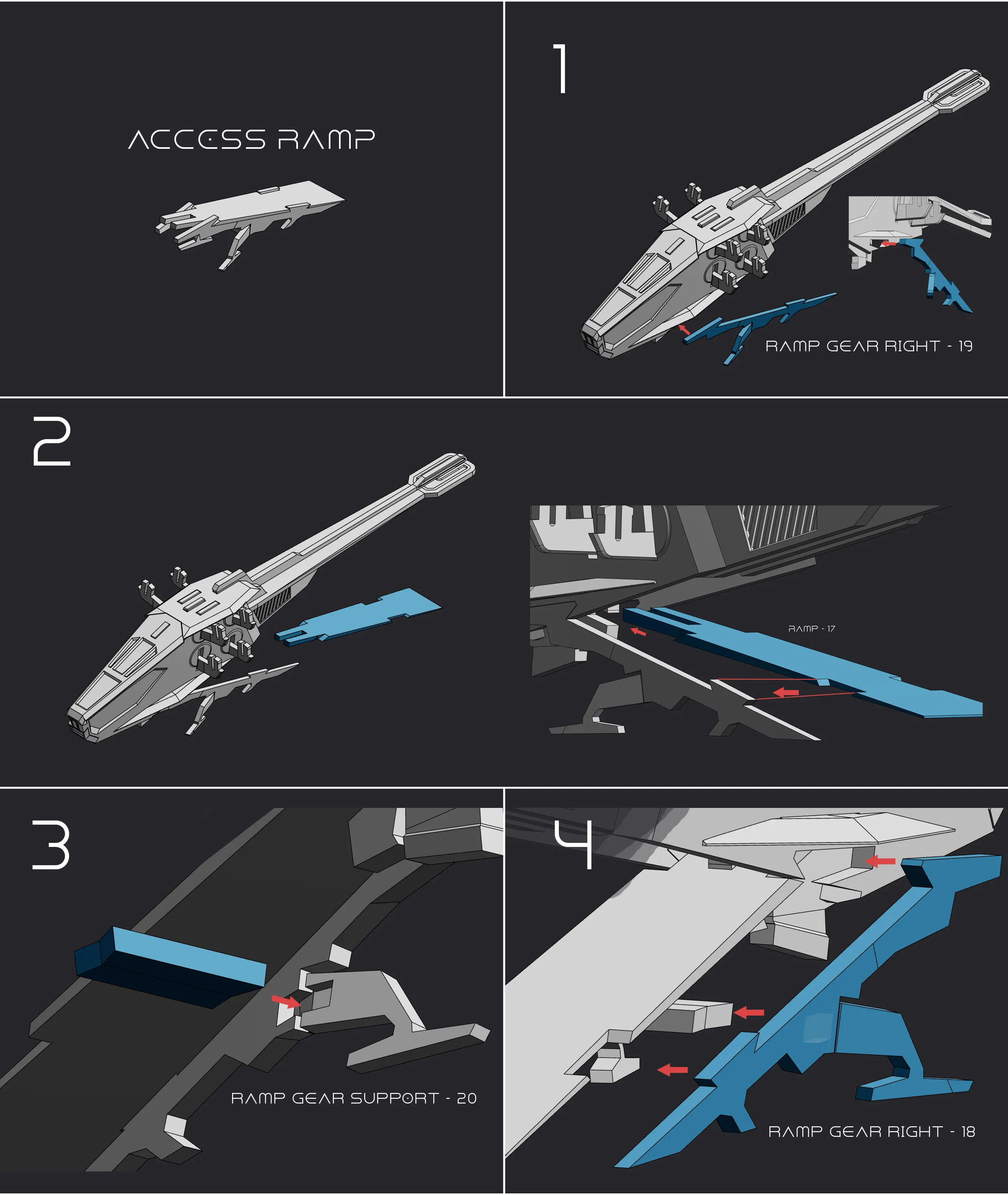 ACCESS RAMP

1

RAMP GEAR RIGHT - 19

2

RAMP - 17

3

RAMP GEAR SUPPORT - 20

4

RAMP GEAR RIGHT - 18