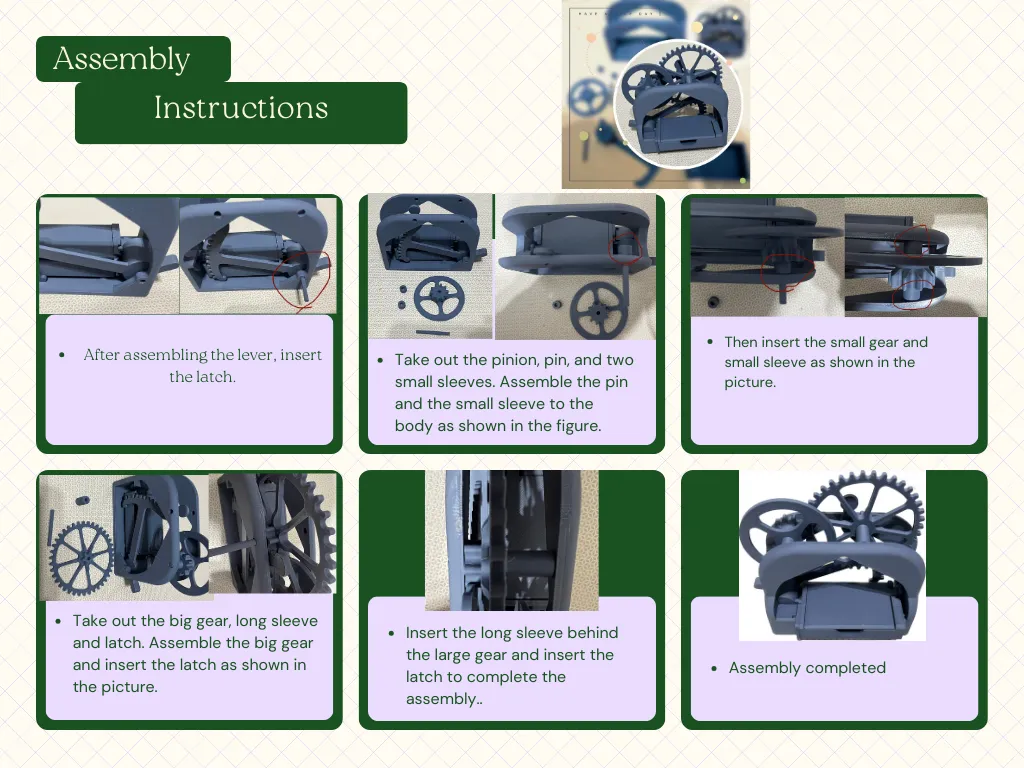 Assembly

Instructions

• After assembling the lever, insert the latch.

• Take out the pinion, pin, and two small sleeves. Assemble the pin and the small sleeve to the body as shown in the figure.

• Then insert the small gear and small sleeve as shown in the picture.

• Take out the big gear, long sleeve and latch. Assemble the big gear and insert the latch as shown in the picture.

• Insert the long sleeve behind the large gear and insert the latch to complete the assembly..

• Assembly completed