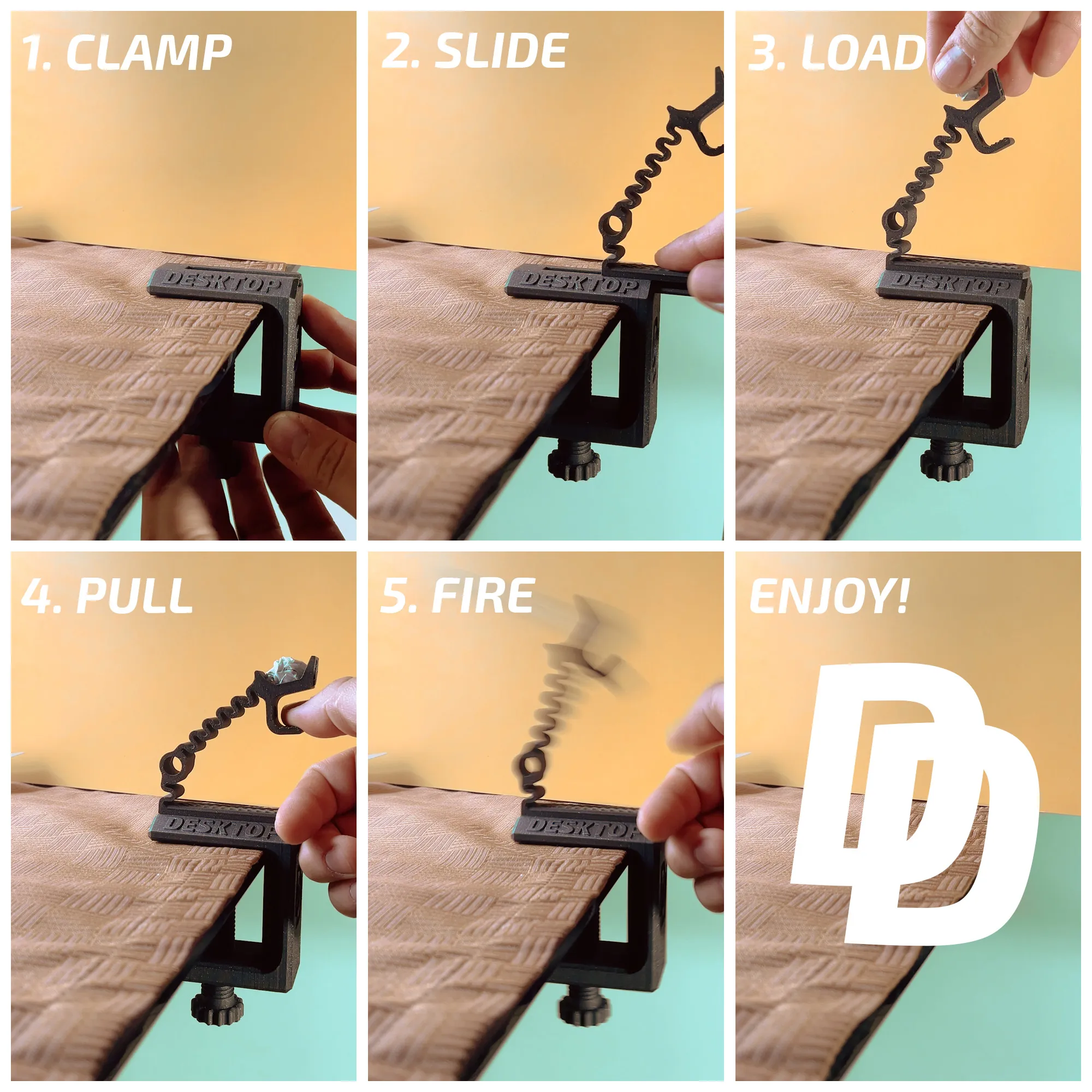 1. CLAMP

DESKTOP

2. SLIDE

DESKTOP

3. LOAD

DESKTOP

4. PULL

DESKTOP

5. FIRE

DESKTOP

ENJOY!

DD