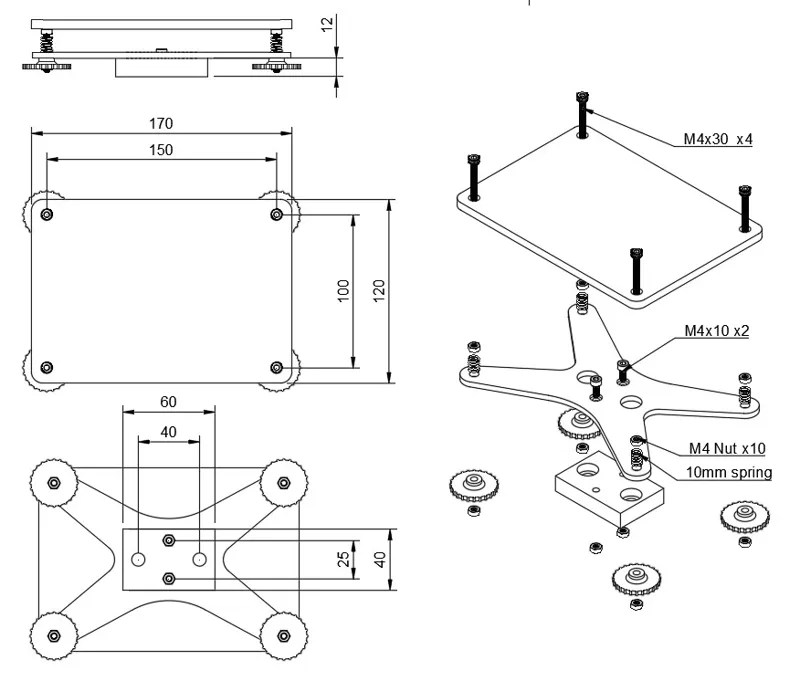 12

170

150

100

120

60

40

25

40

M4x30 x4

M4x10 x2

M4 Nut x10

10mm spring