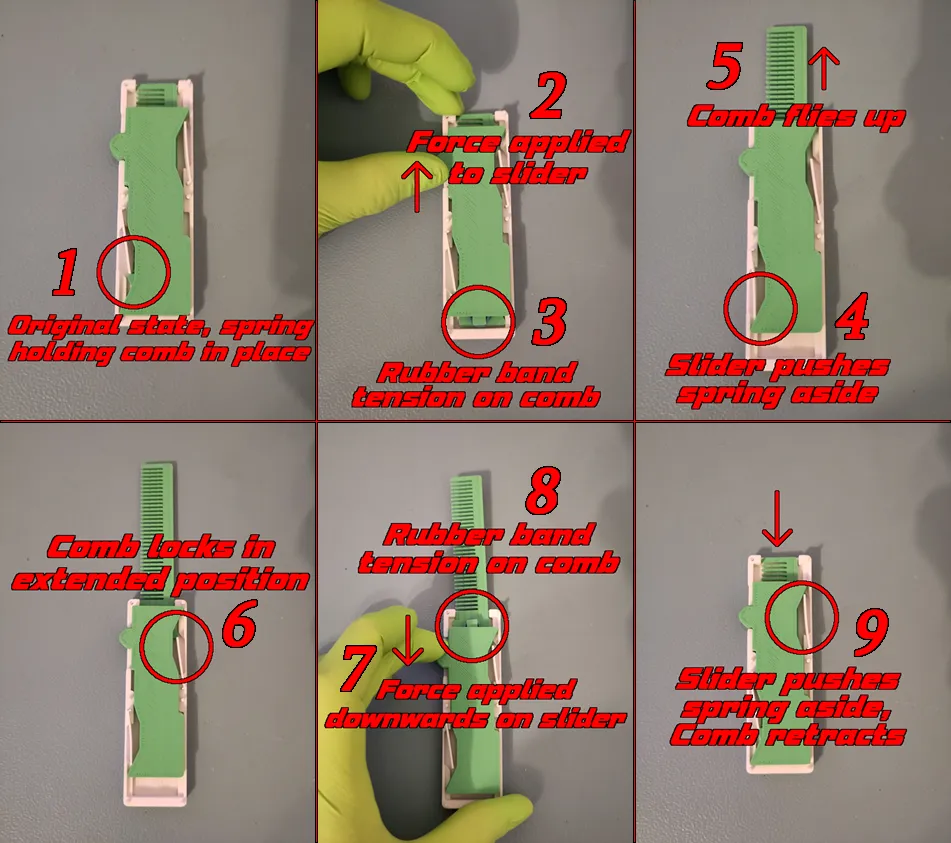 1
Original state, spring holding comb in place

2
Force applied to slider

3
Rubber band tension on comb

5
Comb flies up

4
Slider pushes spring aside

Comb locks in extended position
6

8
Rubber band tension on comb

7
Force applied downwards on slider

9
Slider pushes spring aside, Comb retracts