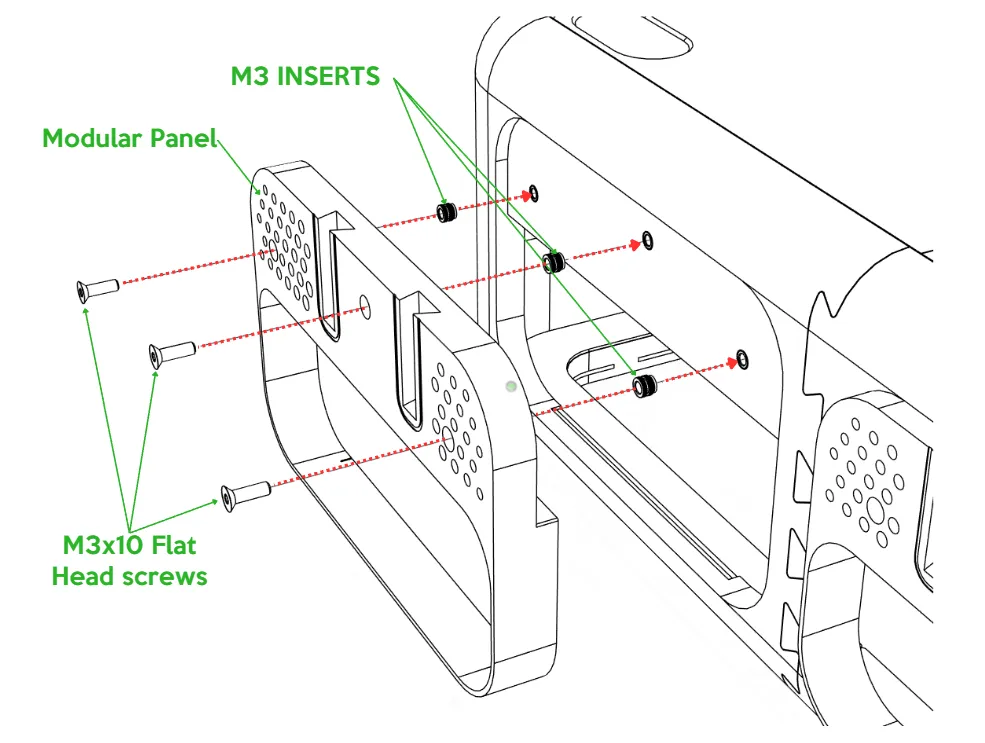 M3 INSERTS

Modular Panel

M3x10 Flat Head screws