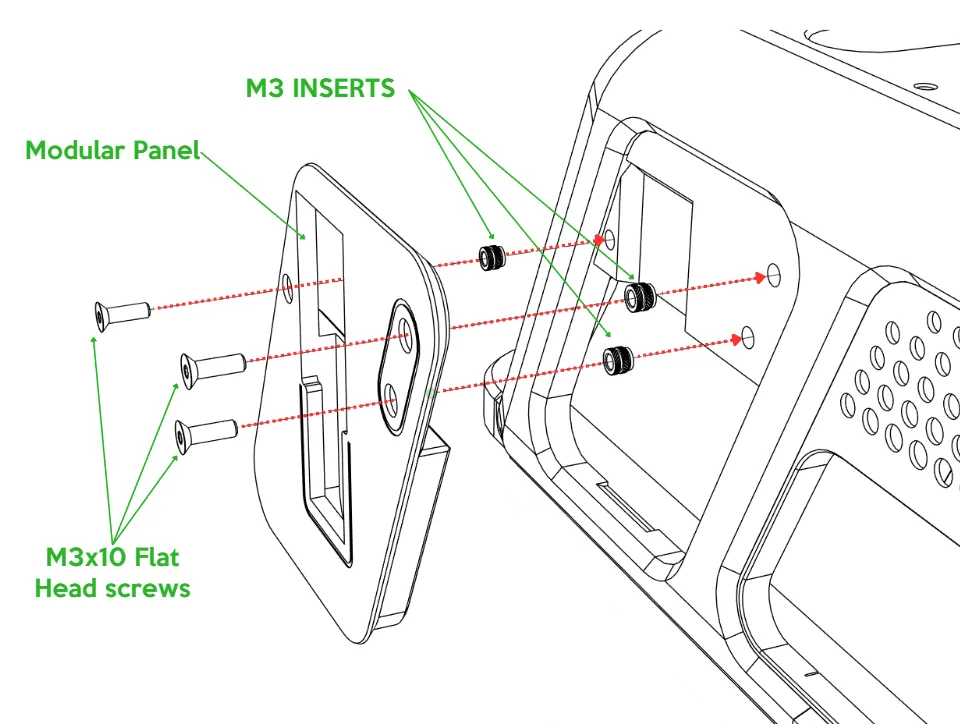 M3 INSERTS

Modular Panel

M3x10 Flat Head screws