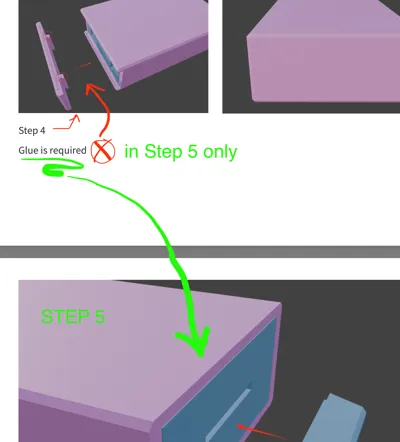 Step 4

Glue is required in Step 5 only

STEP 5