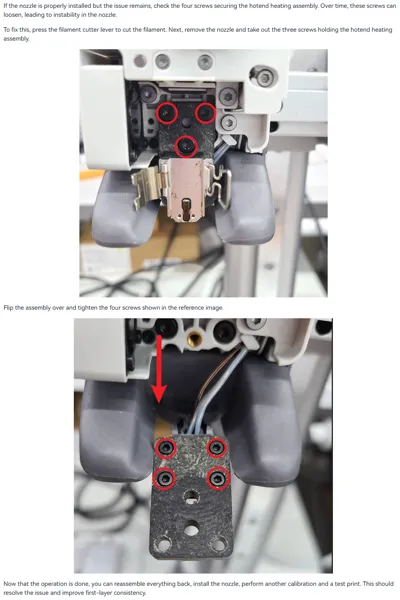 If the nozzle is properly installed but the issue remains, check the four screws securing the hotend heating assembly. Over time, these screws can loosen, leading to instability in the nozzle.

To fix this, press the filament cutter lever to cut the filament. Next, remove the nozzle and take out the three screws holding the hotend heating assembly.

Flip the assembly over and tighten the four screws shown in the reference image.

Now that the operation is done, you can reassemble everything back, install the nozzle, perform another calibration and a test print. This should resolve the issue and improve first-layer consistency.