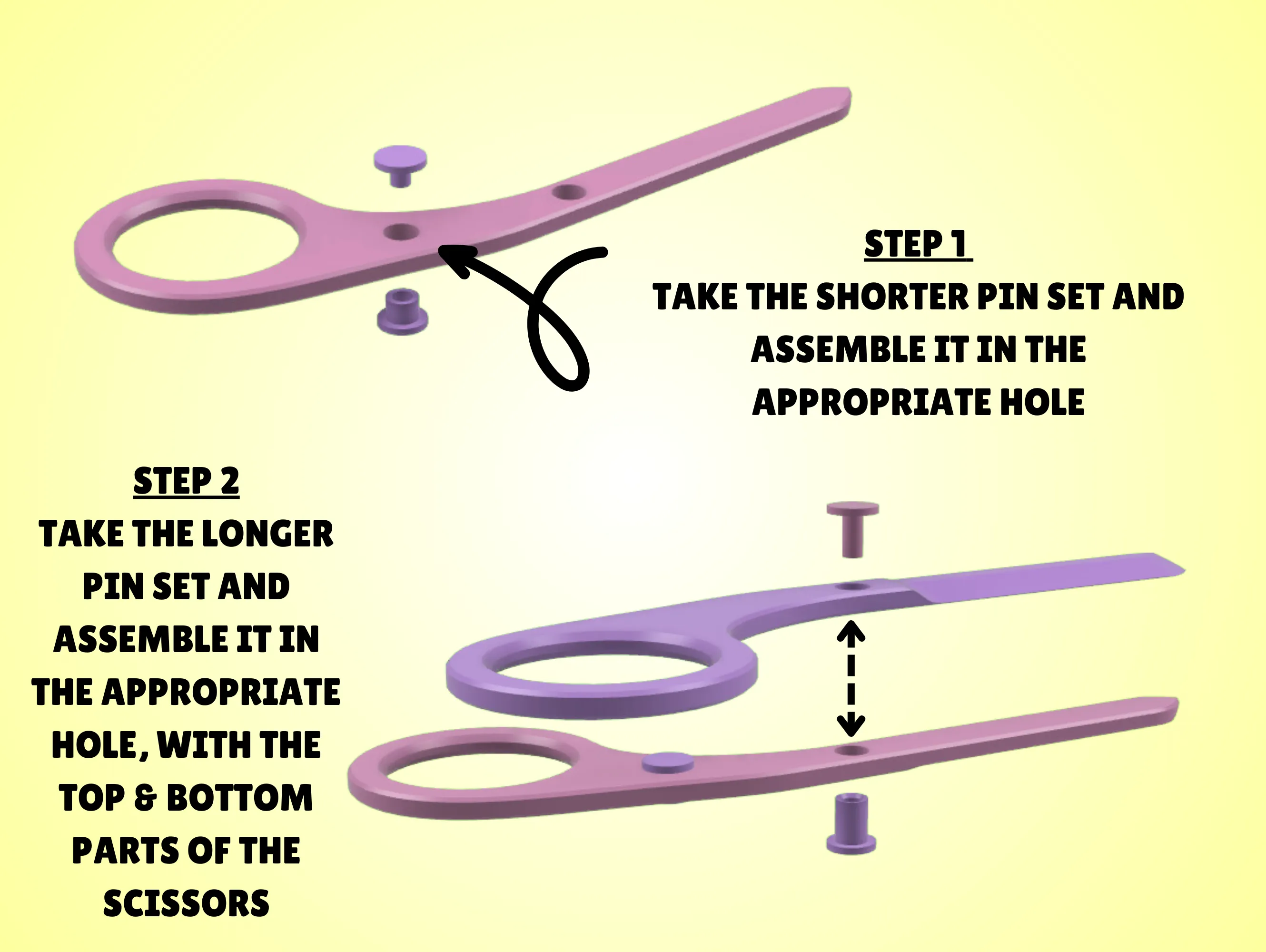 STEP 1
TAKE THE SHORTER PIN SET AND ASSEMBLE IT IN THE APPROPRIATE HOLE

STEP 2
TAKE THE LONGER PIN SET AND ASSEMBLE IT IN THE APPROPRIATE HOLE, WITH THE TOP & BOTTOM PARTS OF THE SCISSORS