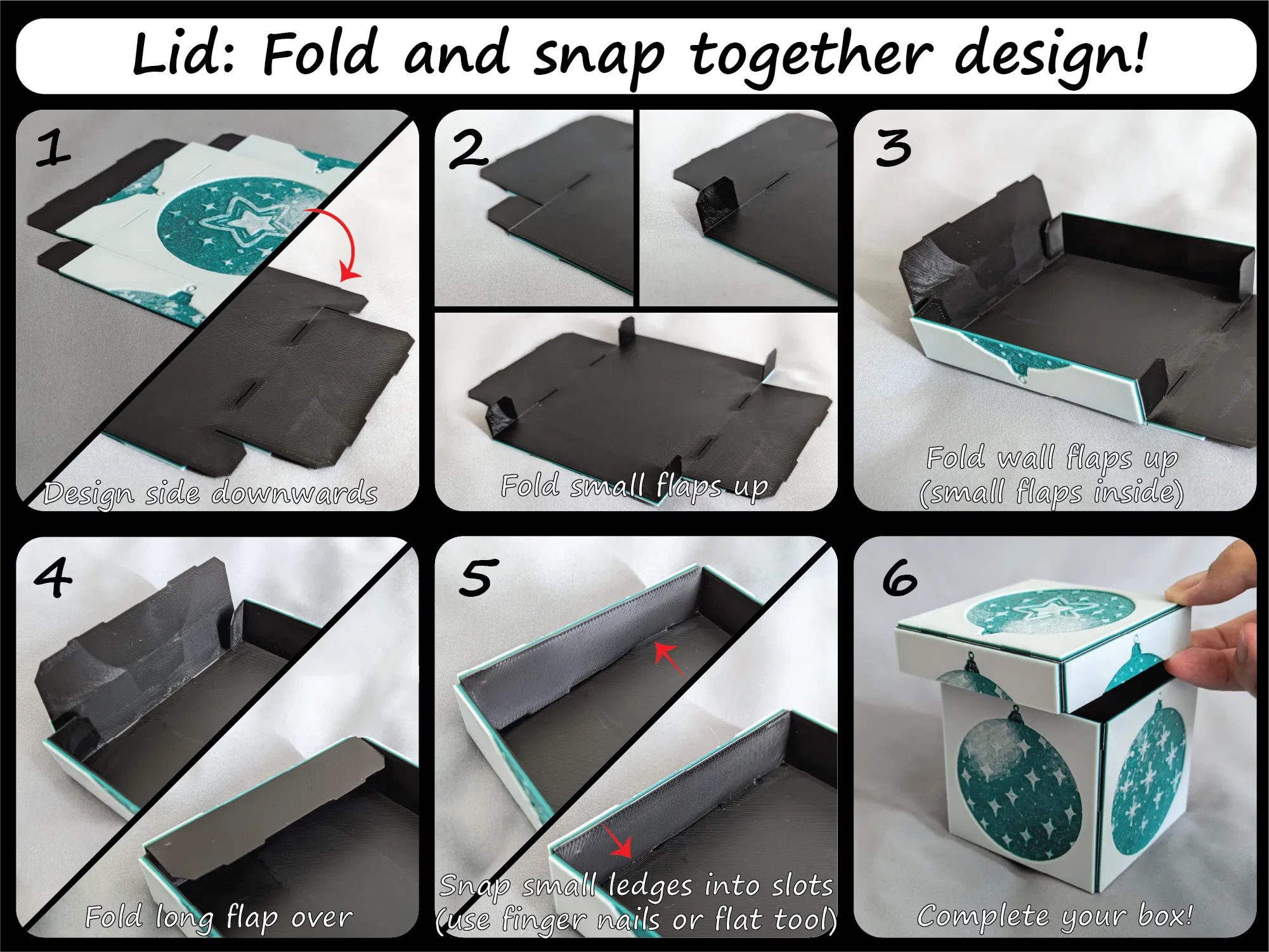 Lid: Fold and snap together design!

1

Design side downwards

2

Fold small flaps up

3

Fold wall flaps up (small flaps inside)

4

Fold long flap over

5

Snap small ledges into slots (use finger nails or flat tool)

6

Complete your box!